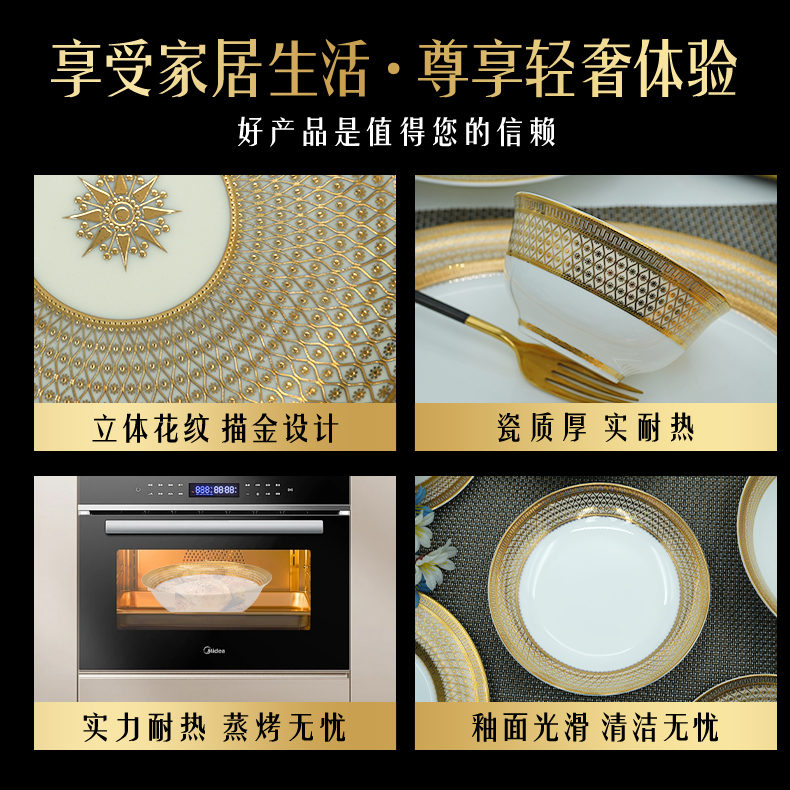 享受家居生活·尊享轻奢体验

好产品是值得您的信赖

立体花纹 描金设计

瓷质厚 实耐热

888:8888

Midea

实力耐热 蒸烤无忧

釉面光滑 清洁无忧