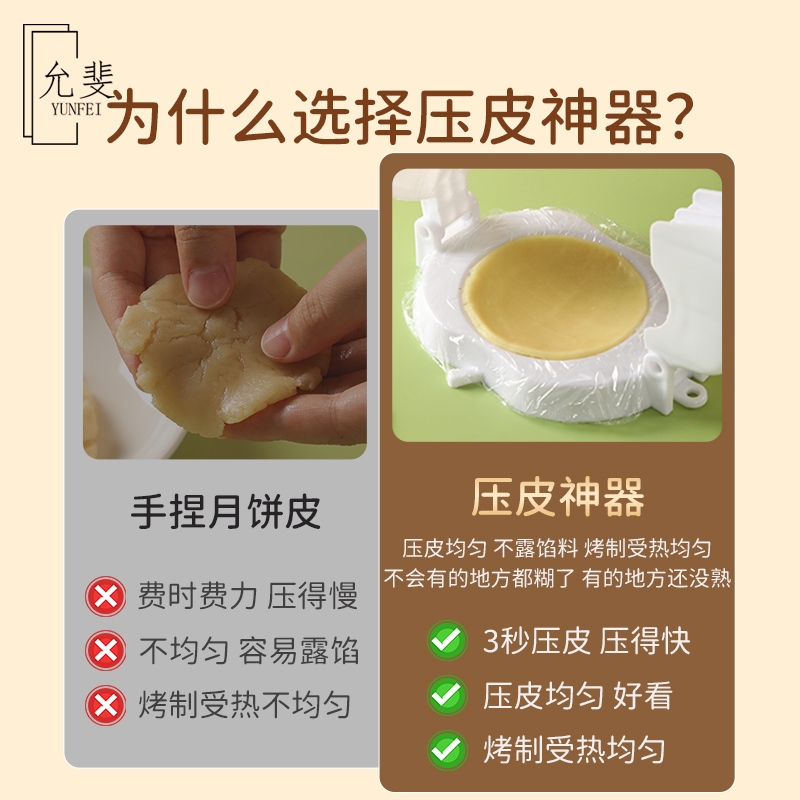 允斐
YUNFEI

为什么选择压皮神器?

手捏月饼皮

费时费力 压得慢

不均匀 容易露馅

烤制受热不均匀

压皮神器

压皮均匀 不露馅料 烤制受热均匀
不会有的地方都糊了 有的地方还没熟

3秒压皮 压得快

压皮均匀 好看

烤制受热均匀