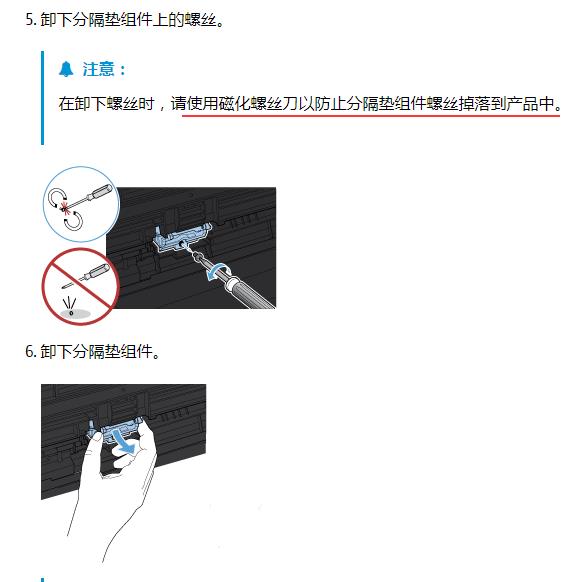 5. 卸下分隔垫组件上的螺丝。

注意：

在卸下螺丝时，请使用磁化螺丝刀以防止分隔垫组件螺丝掉落到产品中。

6. 卸下分隔垫组件。