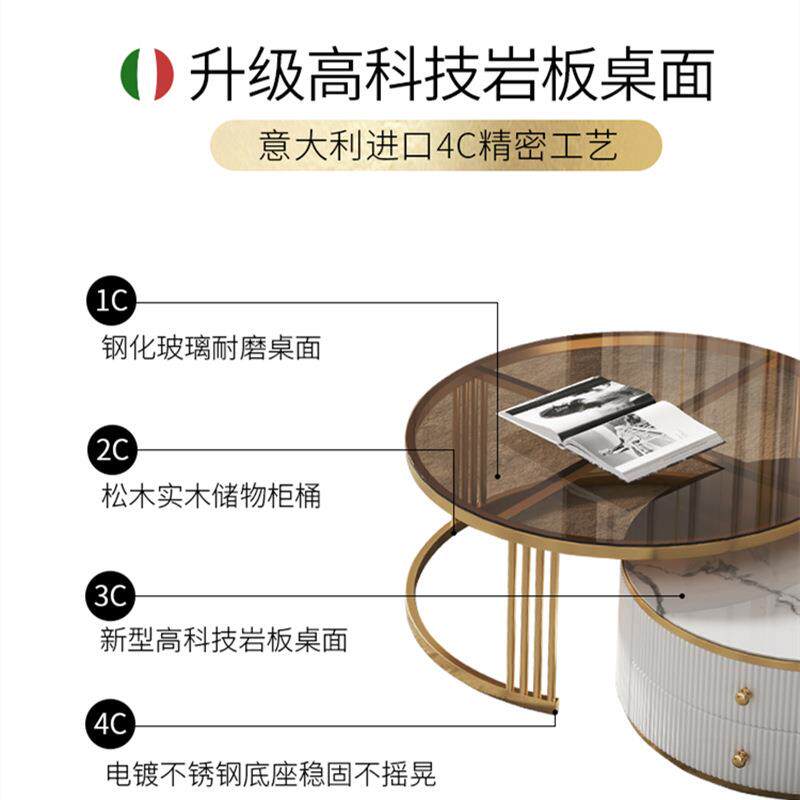 升级高科技岩板桌面

意大利进口4C精密工艺

1C
钢化玻璃耐磨桌面

2C
松木实木储物柜桶

3C
新型高科技岩板桌面

4C
电镀不锈钢底座稳固不摇晃