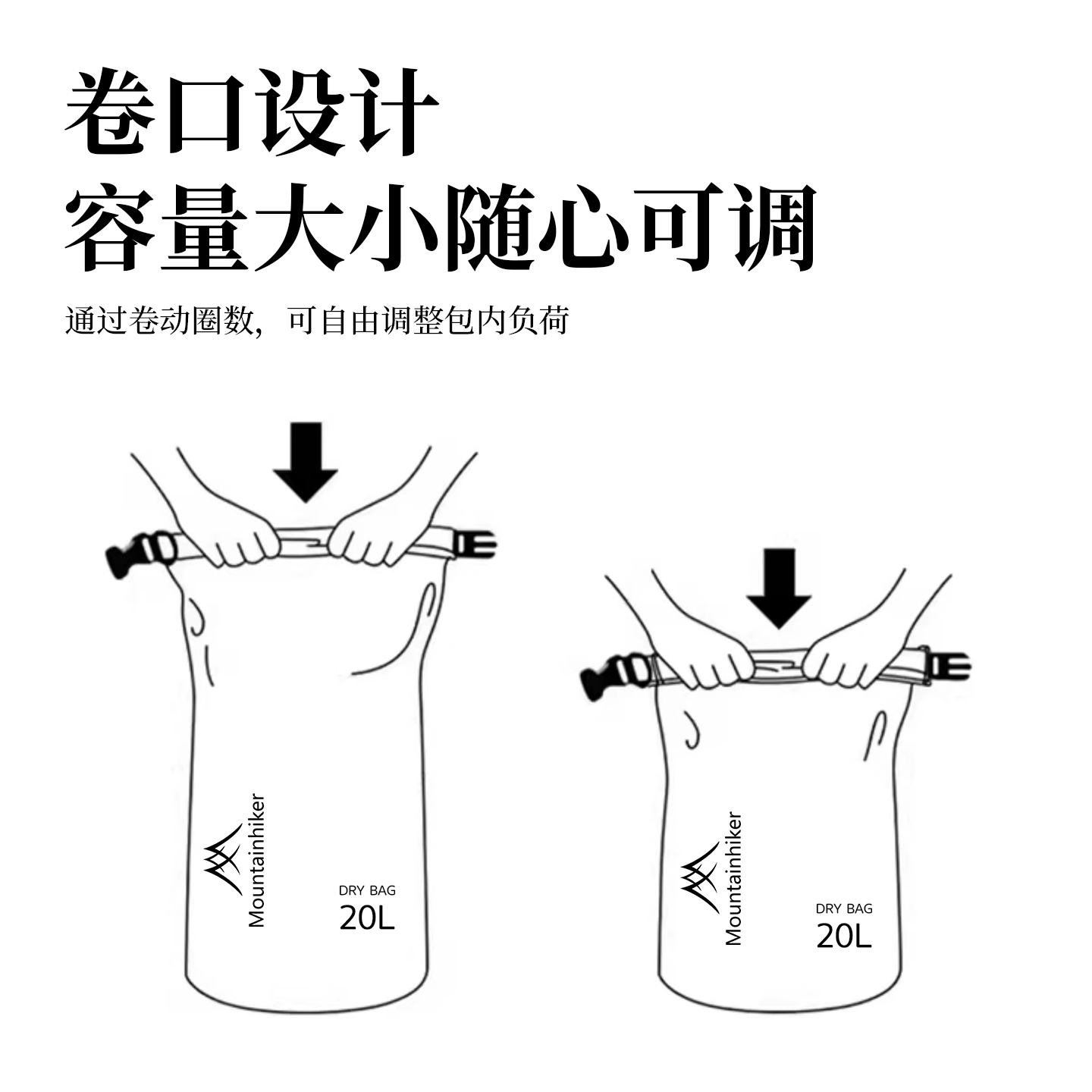 卷口设计
容量大小随心可调

通过卷动圈数，可自由调整包内负荷

Mountainhiker

DRY BAG
20L

Mountainhiker

DRY BAG
20L