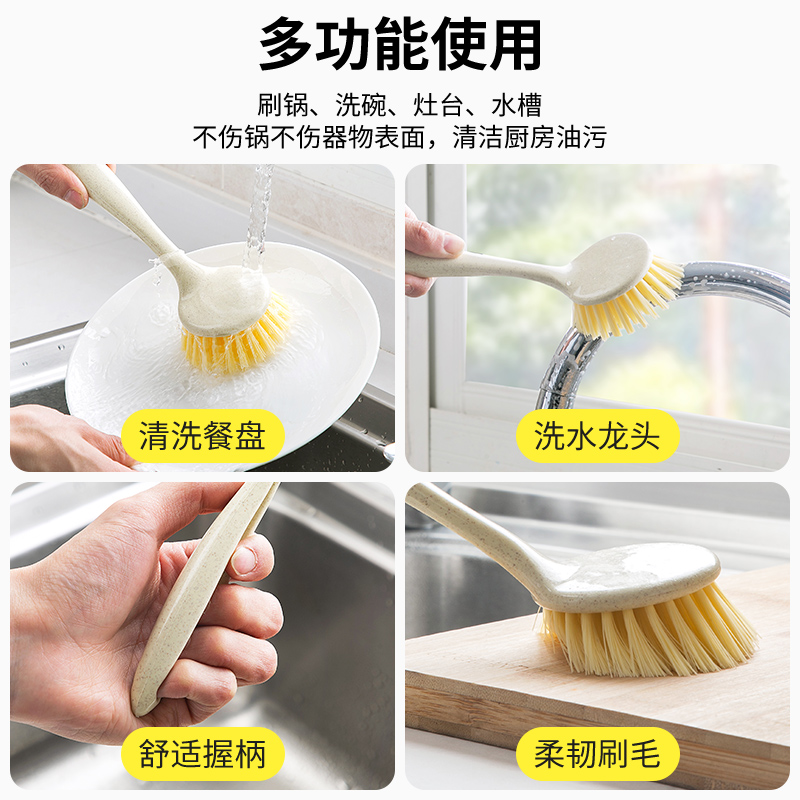 多功能使用

刷锅、洗碗、灶台、水槽
不伤锅不伤器物表面，清洁厨房油污

清洗餐盘

洗水龙头

舒适握柄

柔韧刷毛