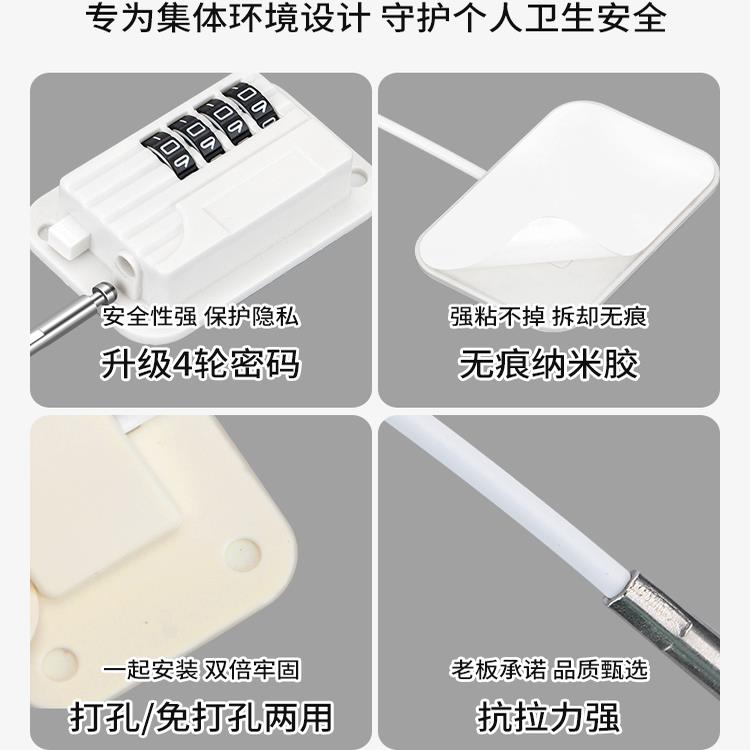 专为集体环境设计 守护个人卫生安全

安全性强 保护隐私

升级4轮密码

强粘不掉 拆却无痕

无痕纳米胶

一起安装 双倍牢固

打孔/免打孔两用

老板承诺 品质甄选

抗拉力强