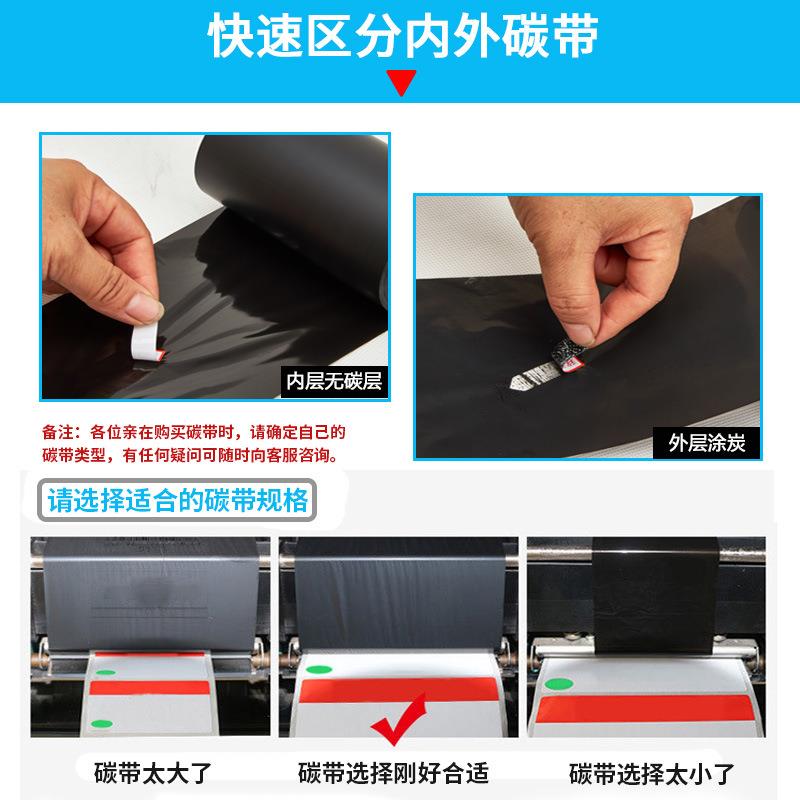 快速区分内外碳带

内层无碳层

外层涂炭

备注：各位亲在购买碳带时，请确定自己的碳带类型，有任何疑问可随时向客服咨询。

请选择适合的碳带规格

碳带太大了

碳带选择刚好合适

碳带选择太小了