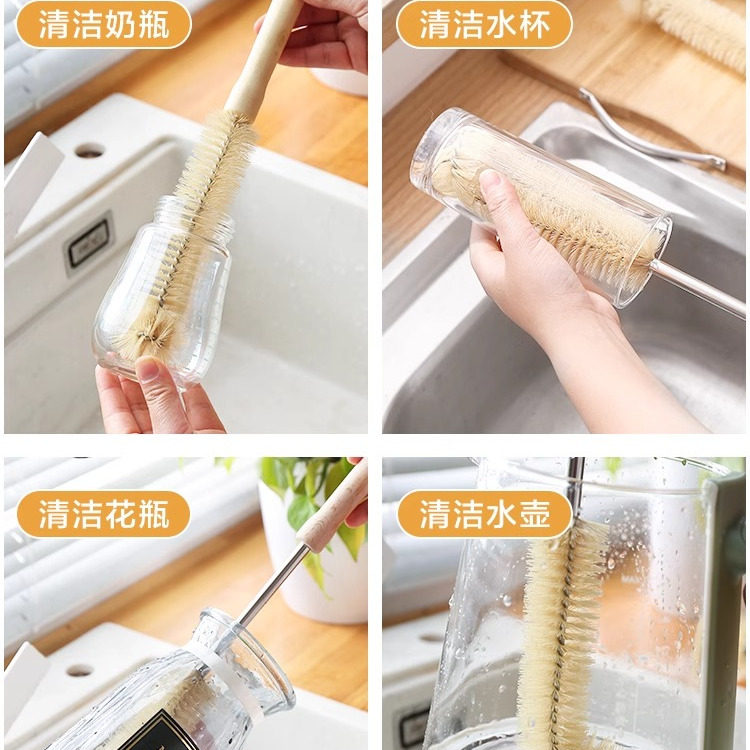 清洁奶瓶

清洁水杯

清洁花瓶

清洁水壶