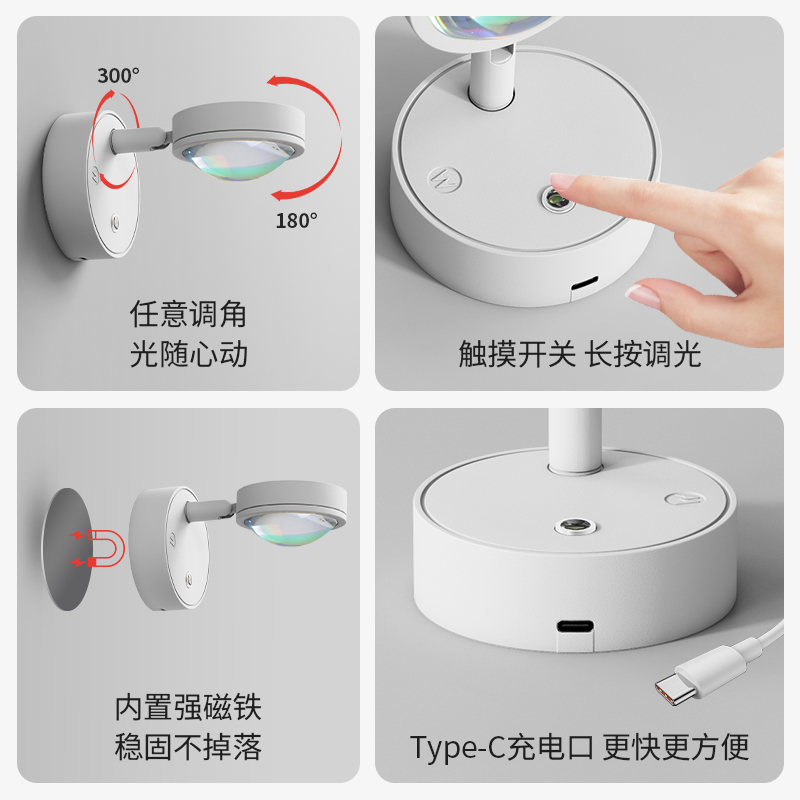 300°

180°

任意调角
光随心动

触摸开关 长按调光

内置强磁铁
稳固不掉落

Type-C充电口 更快更方便