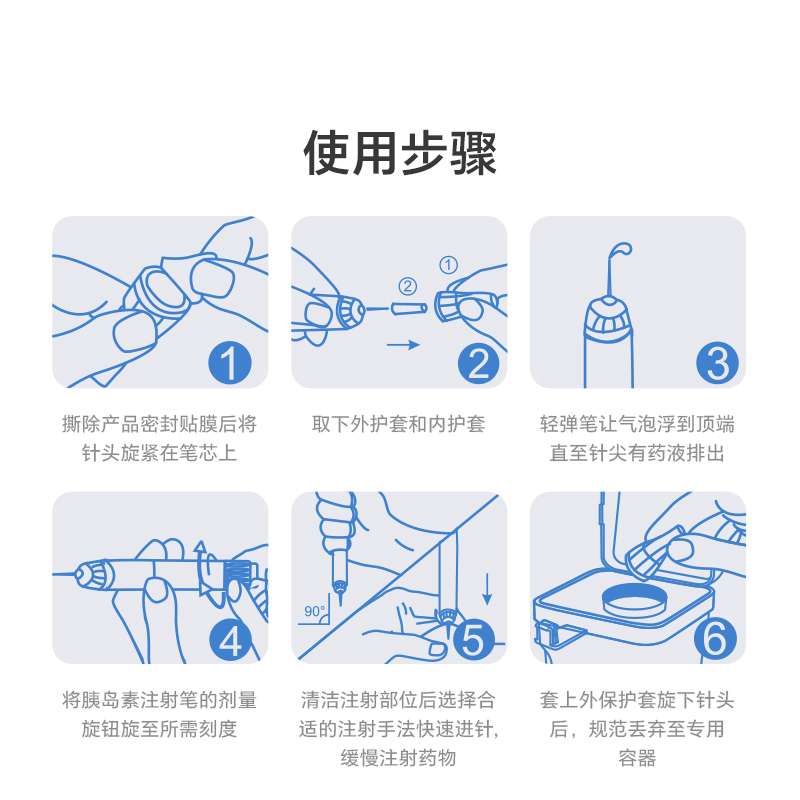 使用步骤

1

撕除产品密封贴膜后将针头旋紧在笔芯上

② ①

2

取下外护套和内护套

3

轻弹笔让气泡浮到顶端直至针尖有药液排出

4

将胰岛素注射笔的剂量旋钮旋至所需刻度

90°

5

清洁注射部位后选择合适的注射手法快速进针,缓慢注射药物

6

套上外保护套旋下针头后，规范丢弃至专用容器