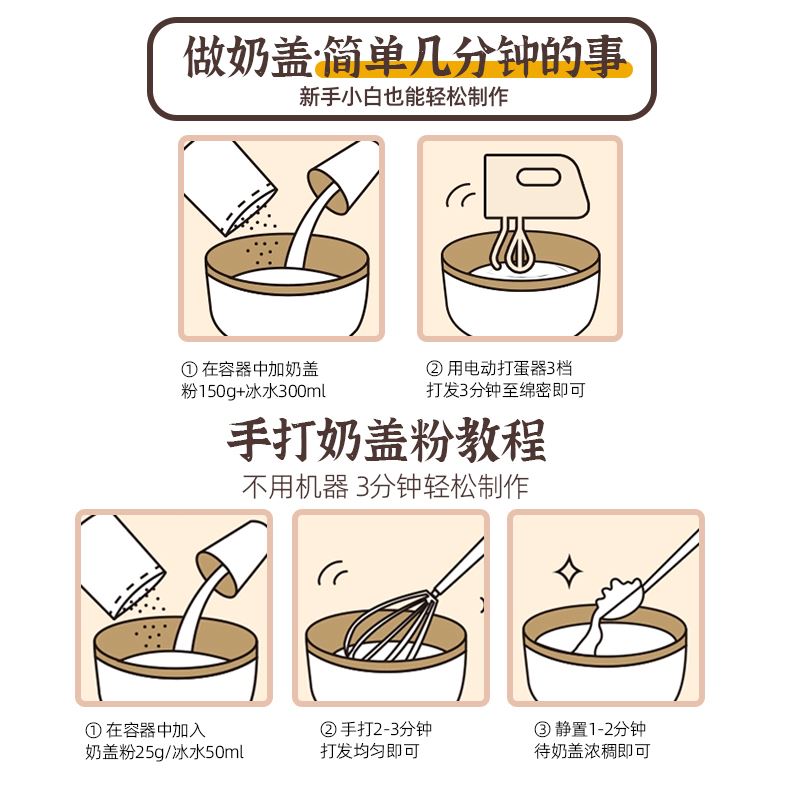 做奶盖·简单几分钟的事
新手小白也能轻松制作

① 在容器中加奶盖粉150g+冰水300ml

② 用电动打蛋器3档打发3分钟至绵密即可

手打奶盖粉教程
不用机器 3分钟轻松制作

① 在容器中加入奶盖粉25g/冰水50ml

② 手打2-3分钟打发均匀即可

③ 静置1-2分钟待奶盖浓稠即可