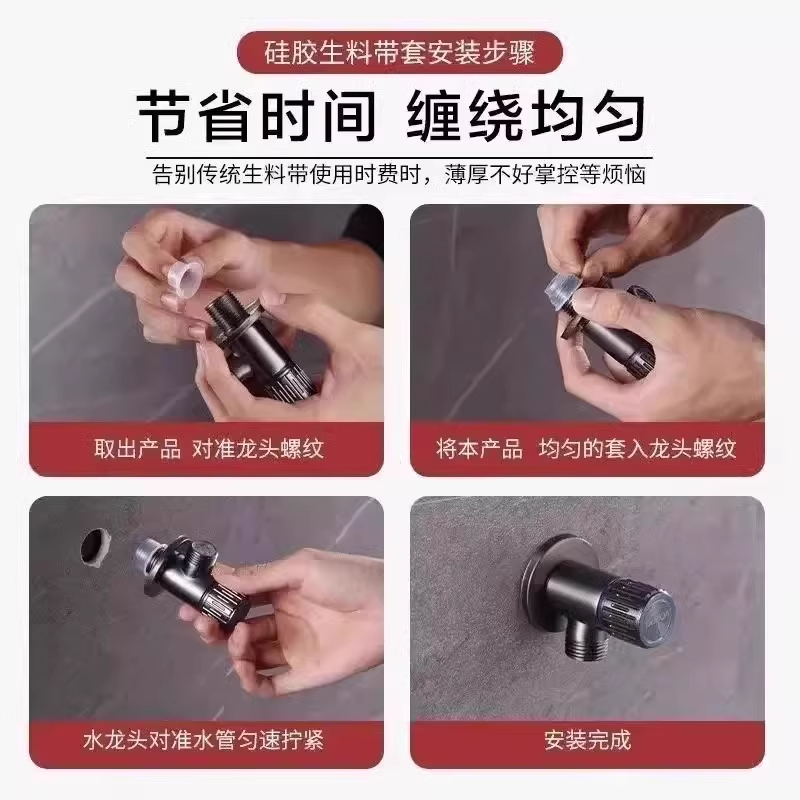 硅胶生料带套安装步骤

节省时间 缠绕均匀

告别传统生料带使用时费时，薄厚不好掌控等烦恼

取出产品 对准龙头螺纹

将本产品 均匀的套入龙头螺纹

水龙头对准水管匀速拧紧

安装完成