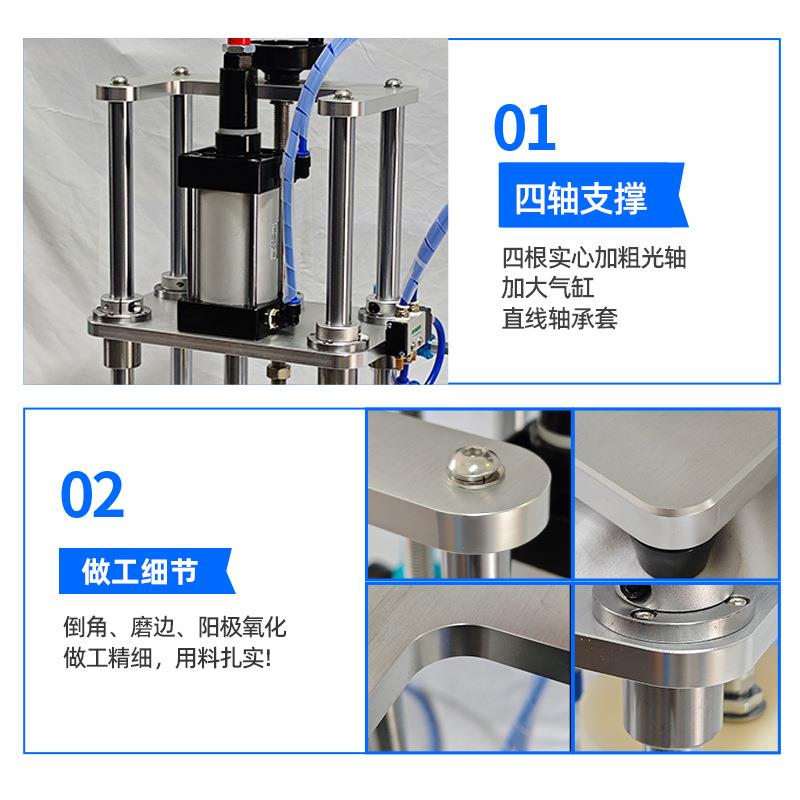 01

四轴支撑

四根实心加粗光轴
加大气缸
直线轴承套

02

做工细节

倒角、磨边、阳极氧化
做工精细，用料扎实!