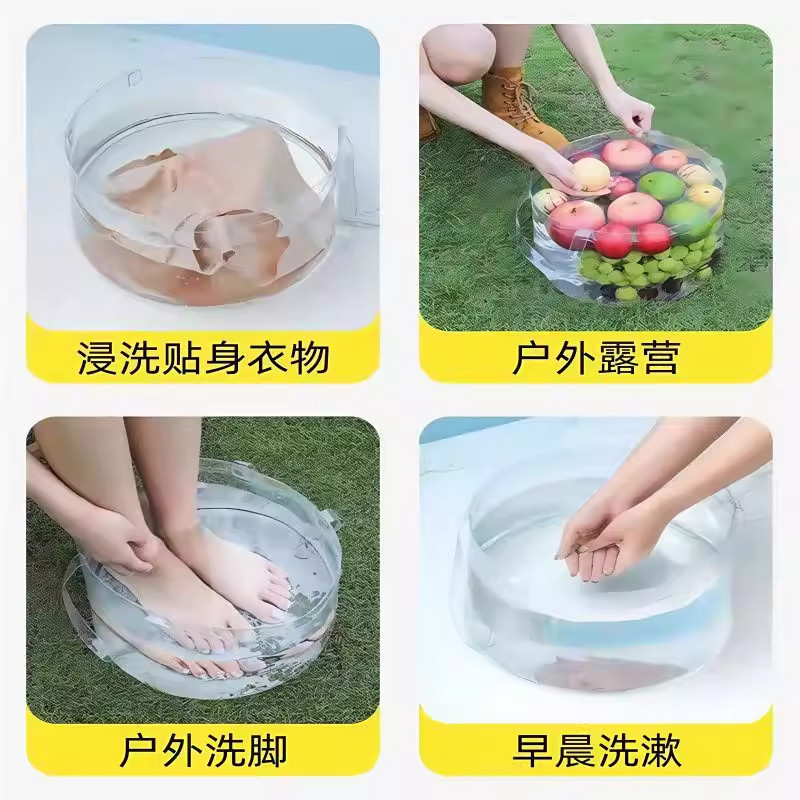 浸洗贴身衣物

户外露营

户外洗脚

早晨洗漱