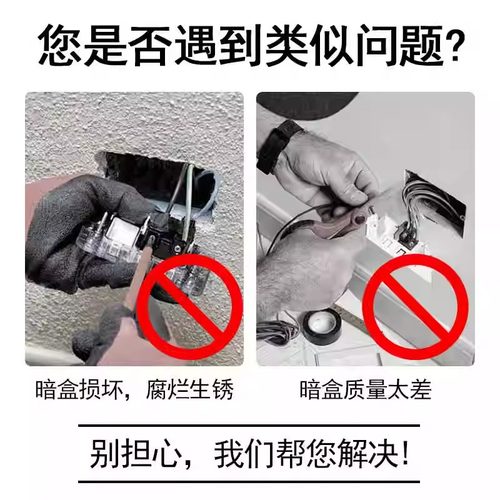 您是否遇到类似问题?

暗盒损坏，腐烂生锈

暗盒质量太差

别担心，我们帮您解决!