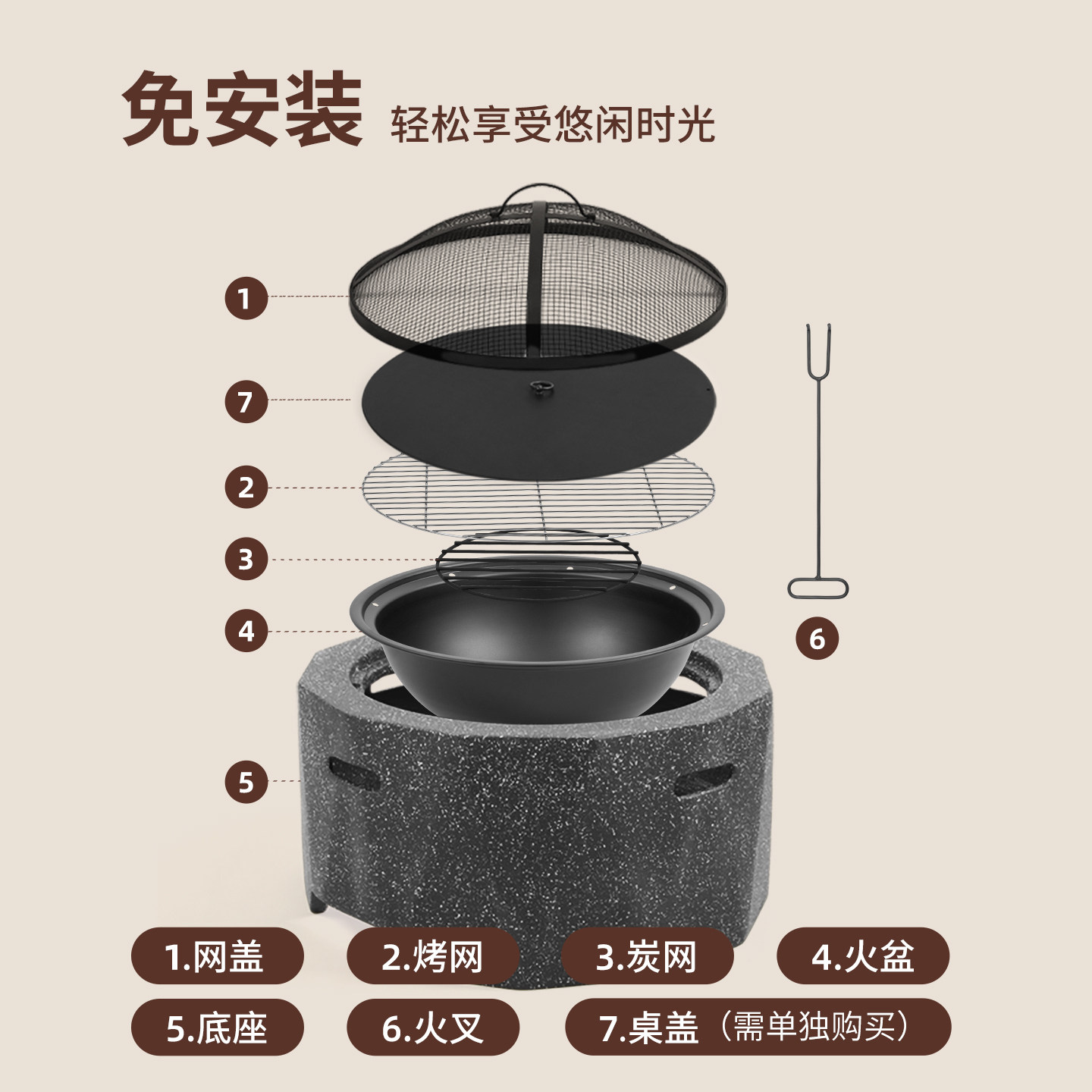 免安装 轻松享受悠闲时光

1
7
2
3
4
5
6

1.网盖 2.烤网 3.炭网 4.火盆
5.底座 6.火叉 7.桌盖（需单独购买）