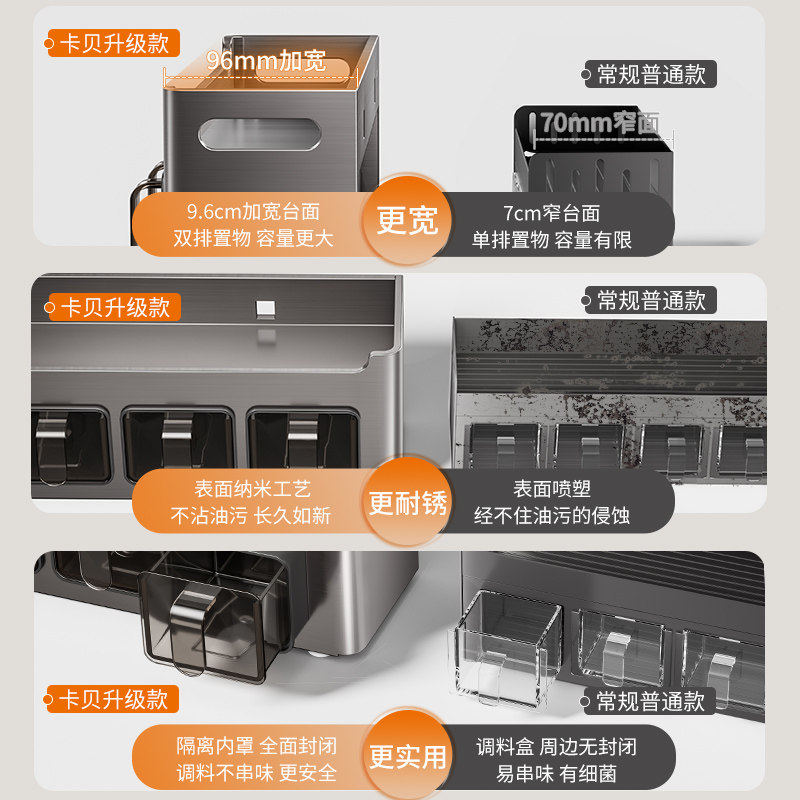 卡贝升级款

96mm加宽

常规普通款

70mm窄面

9.6cm加宽台面
双排置物 容量更大

更宽

7cm窄台面
单排置物 容量有限

卡贝升级款

常规普通款

表面纳米工艺
不沾油污 长久如新

更耐锈

表面喷塑
经不住油污的侵蚀

卡贝升级款

常规普通款

隔离内罩 全面封闭
调料不串味 更安全

更实用

调料盒 周边无封闭
易串味 有细菌