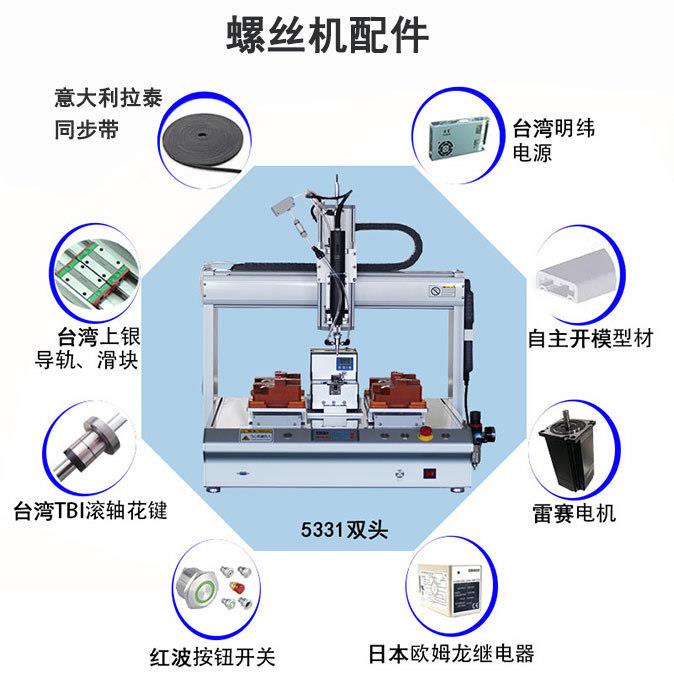 螺丝机配件

意大利拉泰
同步带

台湾明纬
电源

台湾上银
导轨、滑块

自主开模型材

台湾TBI滚轴花键

雷赛电机

5331双头

红波按钮开关

日本欧姆龙继电器