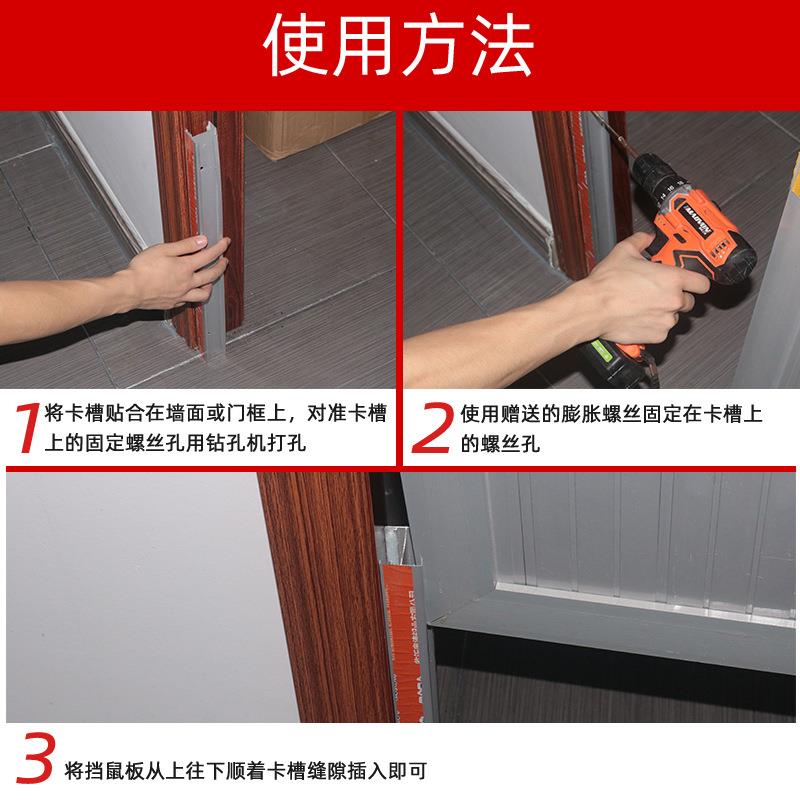 使用方法

1 将卡槽贴合在墙面或门框上，对准卡槽上的固定螺丝孔用钻孔机打孔

2 使用赠送的膨胀螺丝固定在卡槽上的螺丝孔

3 将挡鼠板从上往下顺着卡槽缝隙插入即可