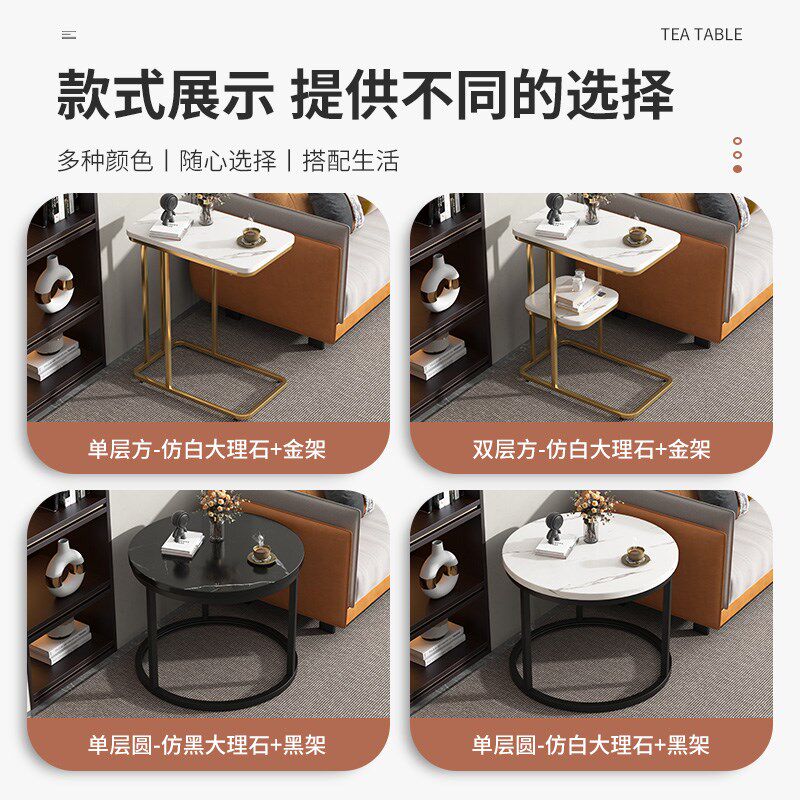 TEA TABLE

款式展示 提供不同的选择

多种颜色 | 随心选择 | 搭配生活

单层方-仿白大理石+金架

双层方-仿白大理石+金架

单层圆-仿黑大理石+黑架

单层圆-仿白大理石+黑架