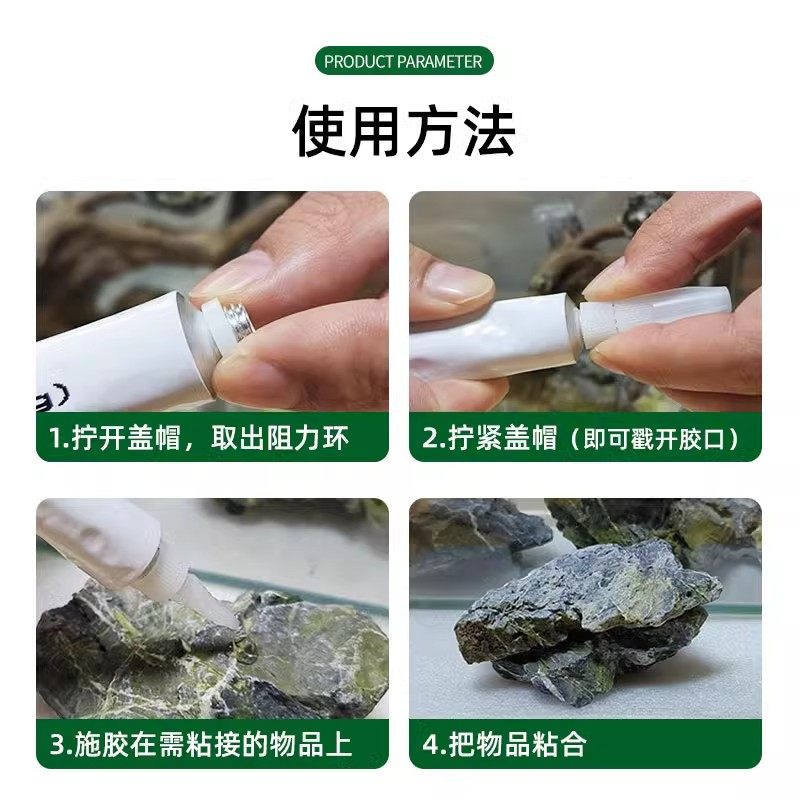 PRODUCT PARAMETER

使用方法

1.拧开盖帽，取出阻力环

2.拧紧盖帽（即可戳开胶口）

3.施胶在需粘接的物品上

4.把物品粘合