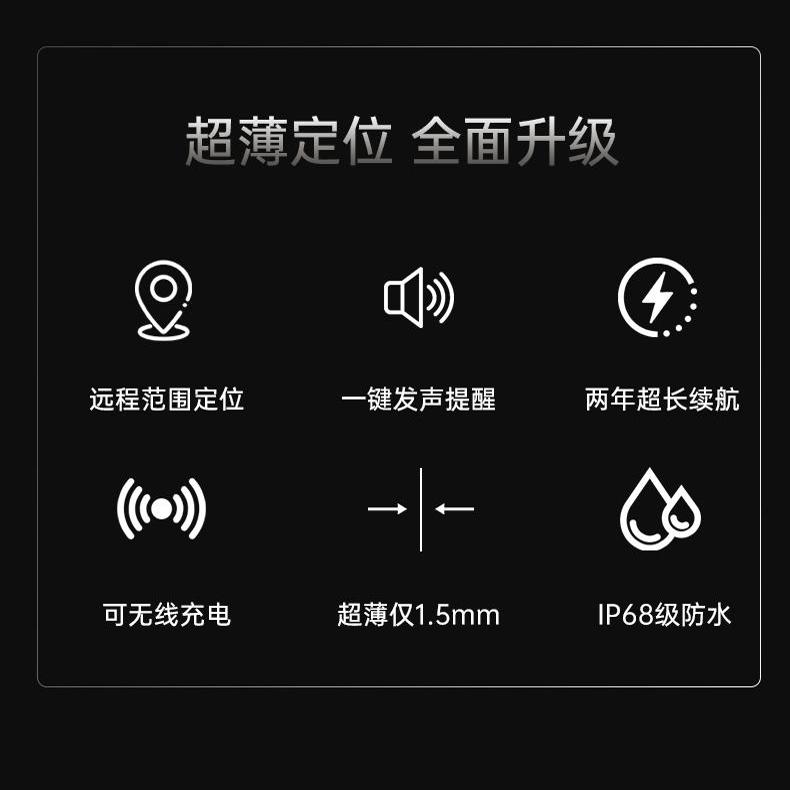 超薄定位 全面升级

远程范围定位

一键发声提醒

两年超长续航

可无线充电

超薄仅1.5mm

IP68级防水