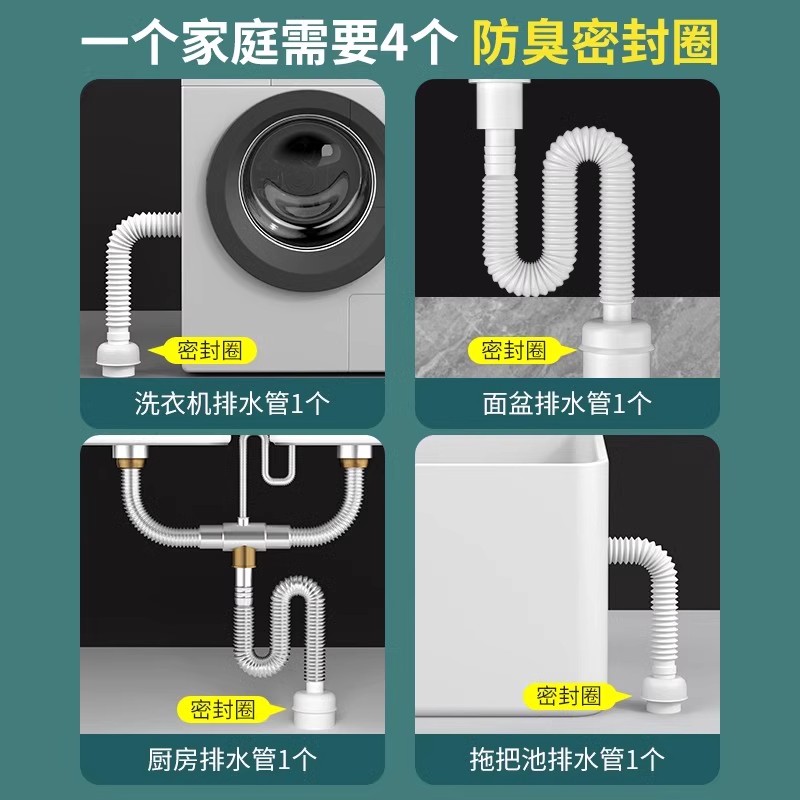 一个家庭需要4个 防臭密封圈

密封圈
洗衣机排水管1个

密封圈
面盆排水管1个

密封圈
厨房排水管1个

密封圈
拖把池排水管1个