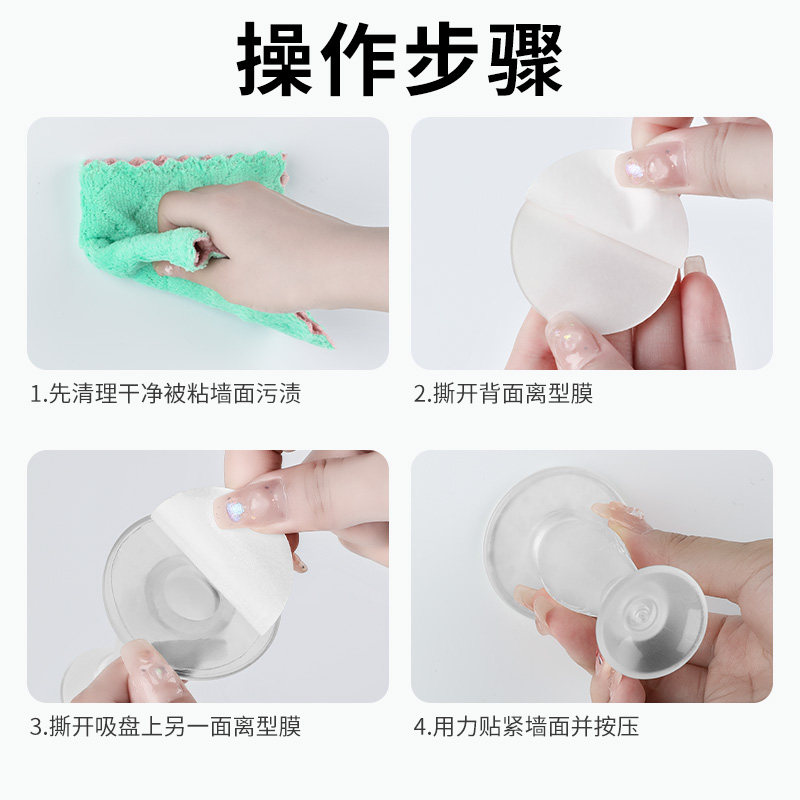 操作步骤

1.先清理干净被粘墙面污渍

2.撕开背面离型膜

3.撕开吸盘上另一面离型膜

4.用力贴紧墙面并按压