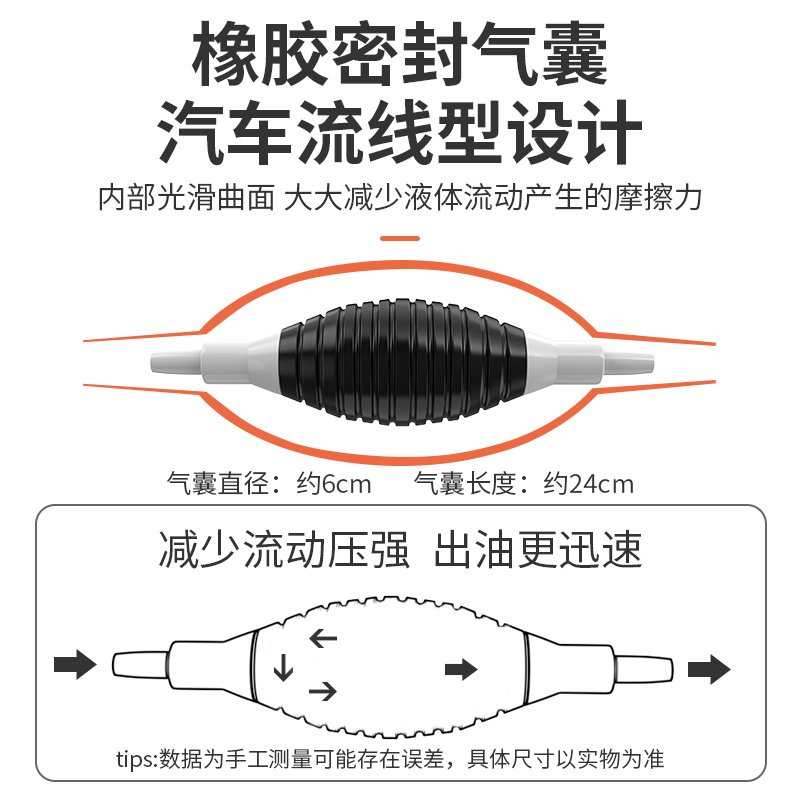 橡胶密封气囊
汽车流线型设计

内部光滑曲面 大大减少液体流动产生的摩擦力

气囊直径：约6cm 气囊长度：约24cm

减少流动压强 出油更迅速

tips:数据为手工测量可能存在误差，具体尺寸以实物为准