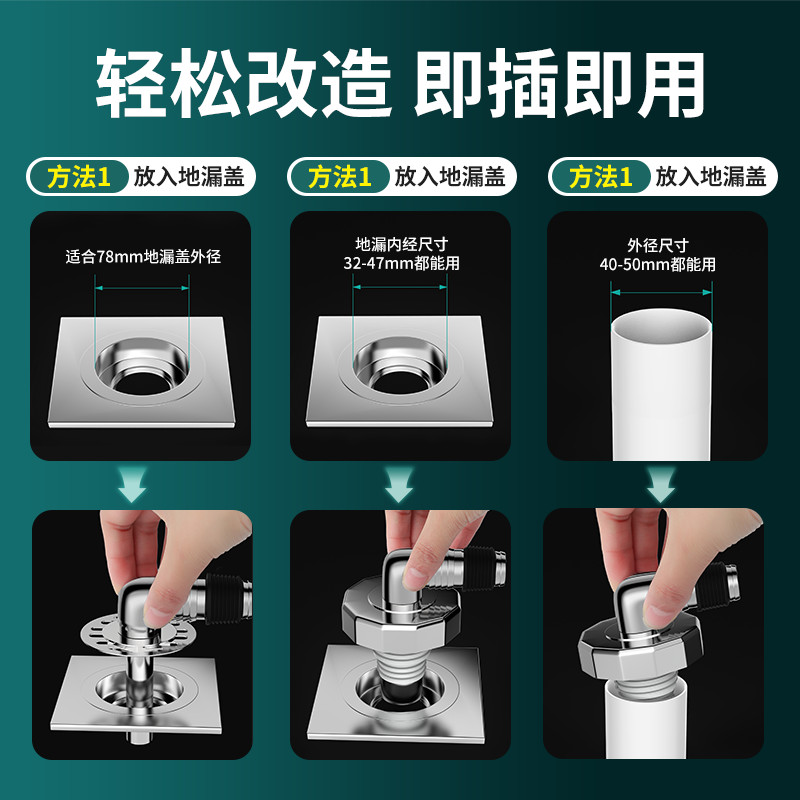 轻松改造 即插即用

方法1 放入地漏盖

适合78mm地漏盖外径

方法1 放入地漏盖

地漏内经尺寸
32-47mm都能用

方法1 放入地漏盖

外径尺寸
40-50mm都能用