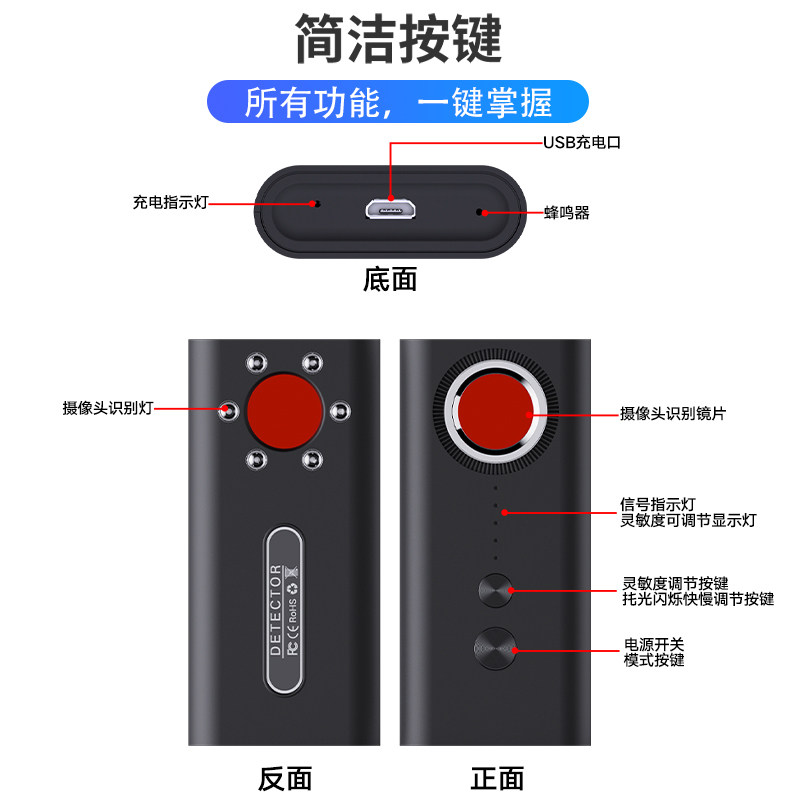 简洁按键

所有功能，一键掌握

USB充电口

充电指示灯

蜂鸣器

底面

摄像头识别灯

DETECTOR
FC CE RoHS

摄像头识别镜片

信号指示灯
灵敏度可调节显示灯

灵敏度调节按键
托光闪烁快慢调节按键

电源开关
模式按键

反面

正面