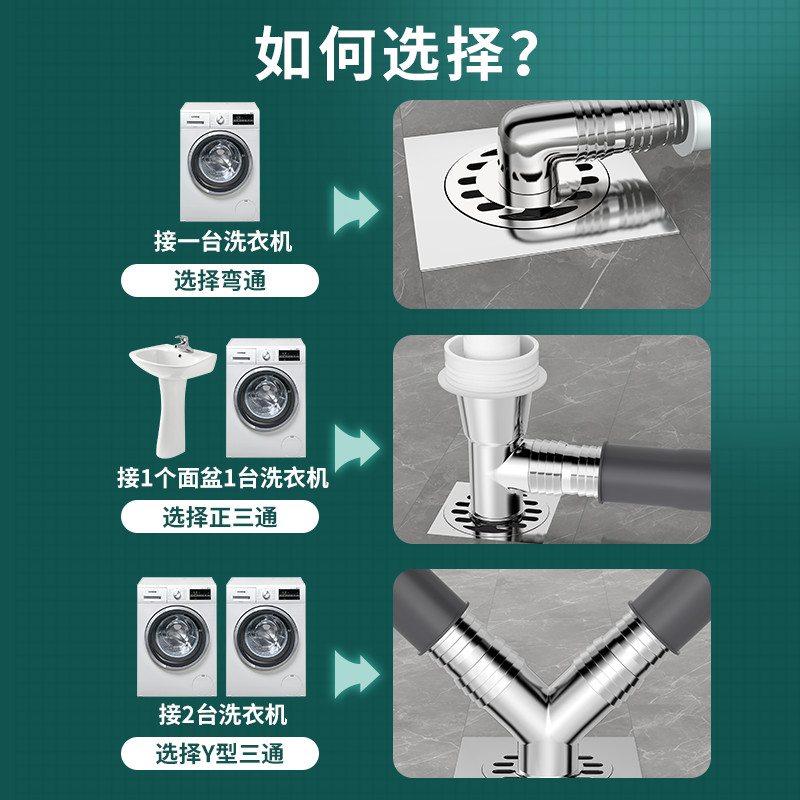 如何选择?

接一台洗衣机

选择弯通

接1个面盆1台洗衣机

选择正三通

接2台洗衣机

选择Y型三通