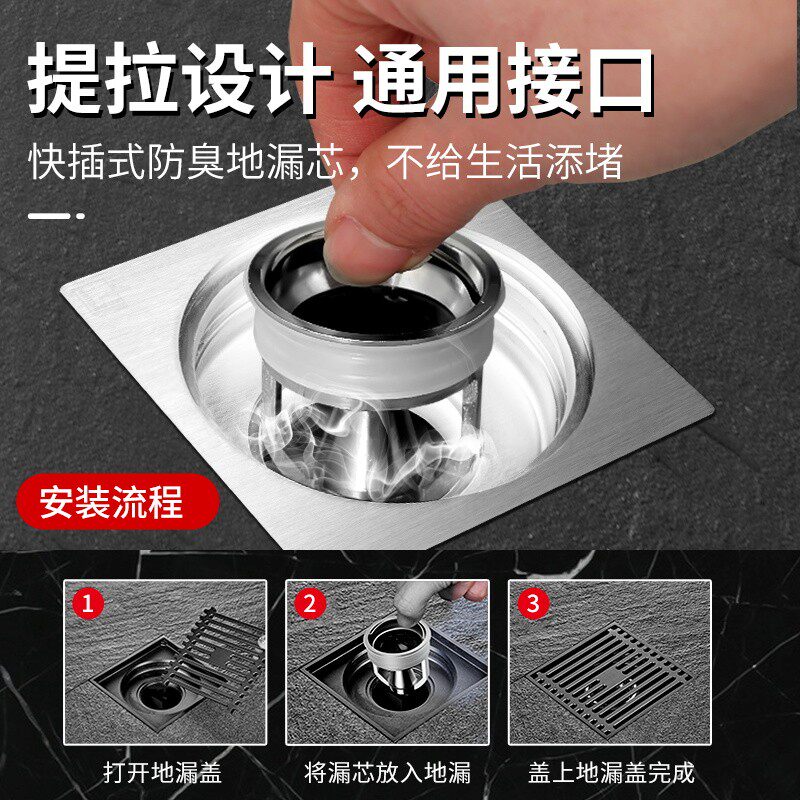 提拉设计 通用接口

快插式防臭地漏芯，不给生活添堵

安装流程

1
打开地漏盖

2
将漏芯放入地漏

3
盖上地漏盖完成