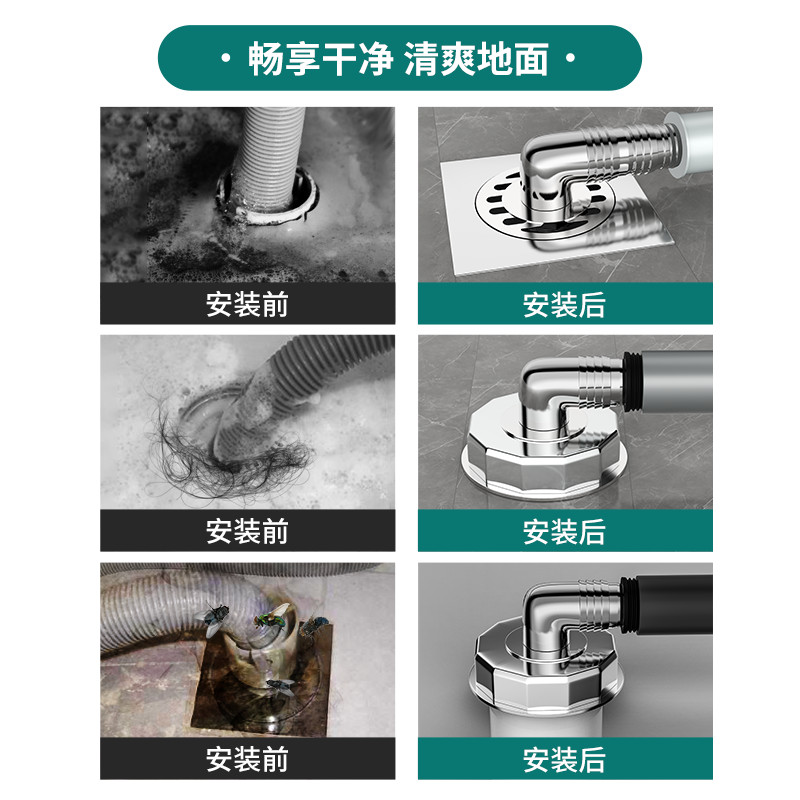 · 畅享干净 清爽地面 ·

安装前

安装后

安装前

安装后

安装前

安装后