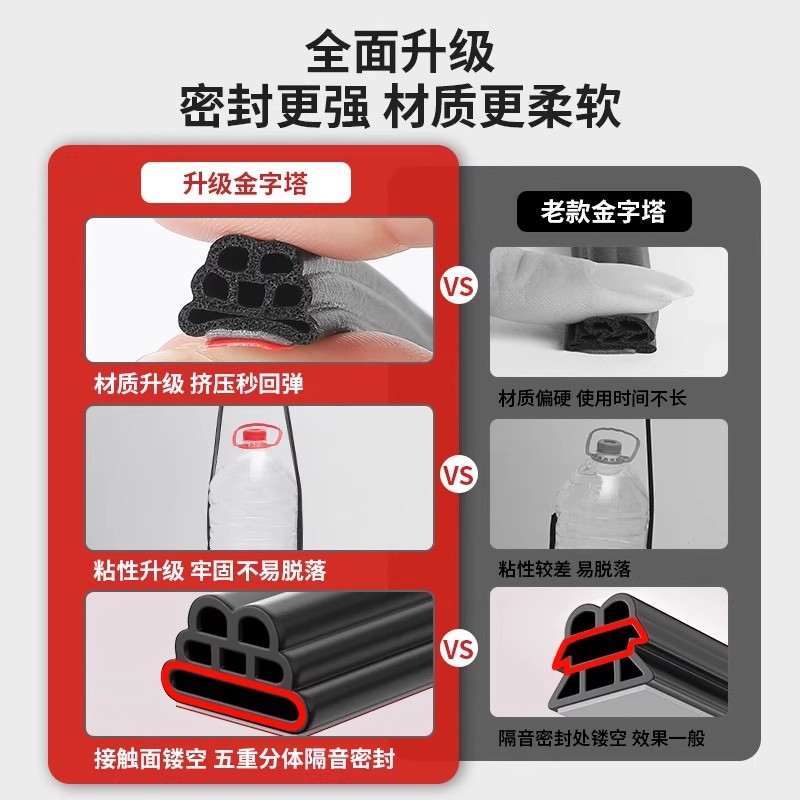 全面升级
密封更强 材质更柔软

升级金字塔

材质升级 挤压秒回弹

粘性升级 牢固不易脱落

接触面镂空 五重分体隔音密封

VS

VS

VS

老款金字塔

材质偏硬 使用时间不长

粘性较差 易脱落

隔音密封处镂空 效果一般