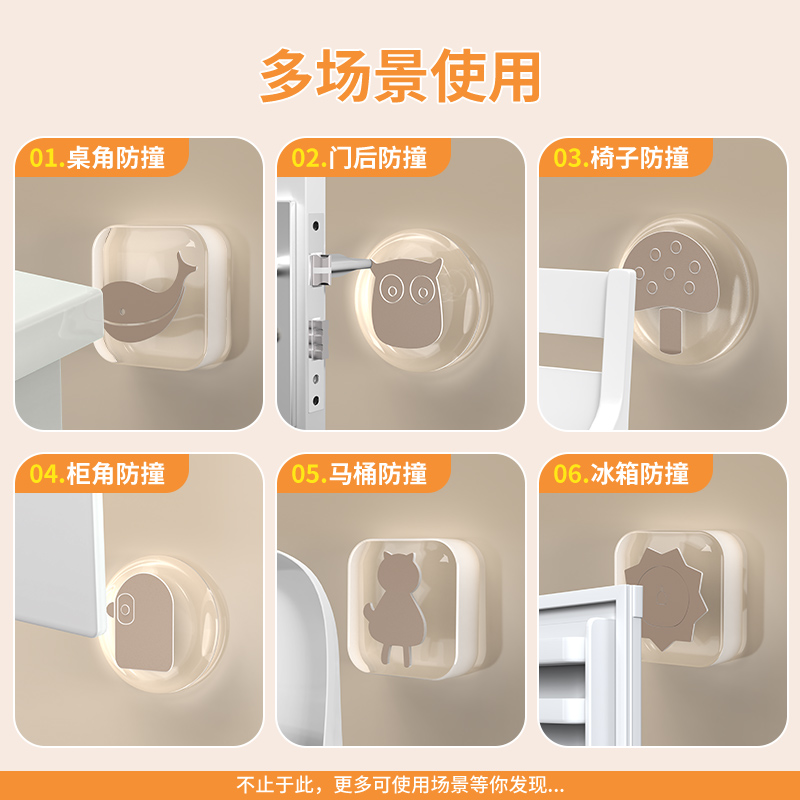 多场景使用

01.桌角防撞

02.门后防撞

03.椅子防撞

04.柜角防撞

05.马桶防撞

06.冰箱防撞

不止于此，更多可使用场景等你发现...