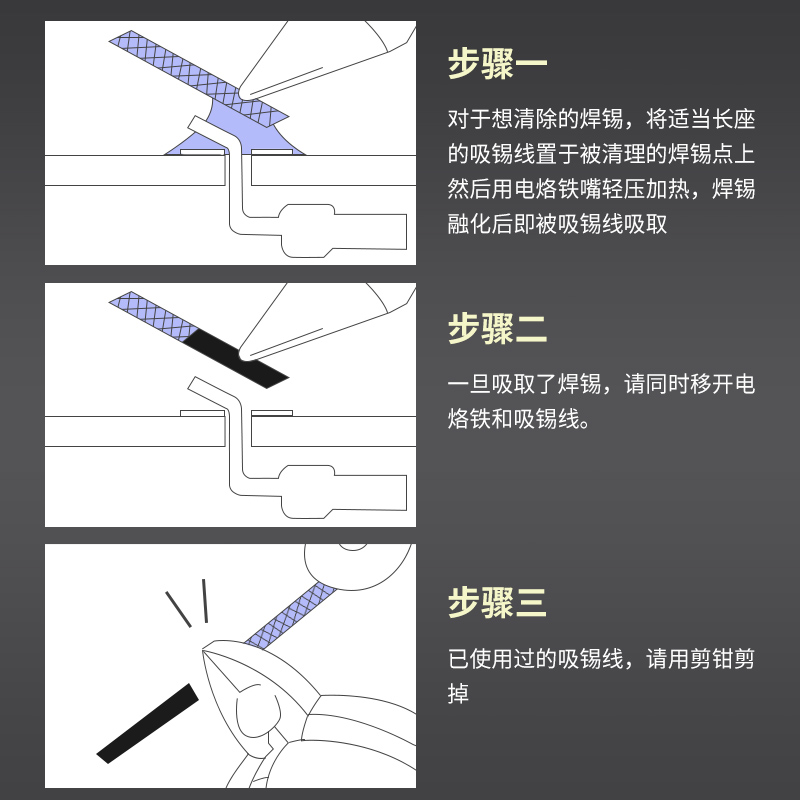 步骤一

对于想清除的焊锡，将适当长座的吸锡线置于被清理的焊锡点上然后用电烙铁嘴轻压加热，焊锡融化后即被吸锡线吸取

步骤二

一旦吸取了焊锡，请同时移开电烙铁和吸锡线。

步骤三

已使用过的吸锡线，请用剪钳剪掉