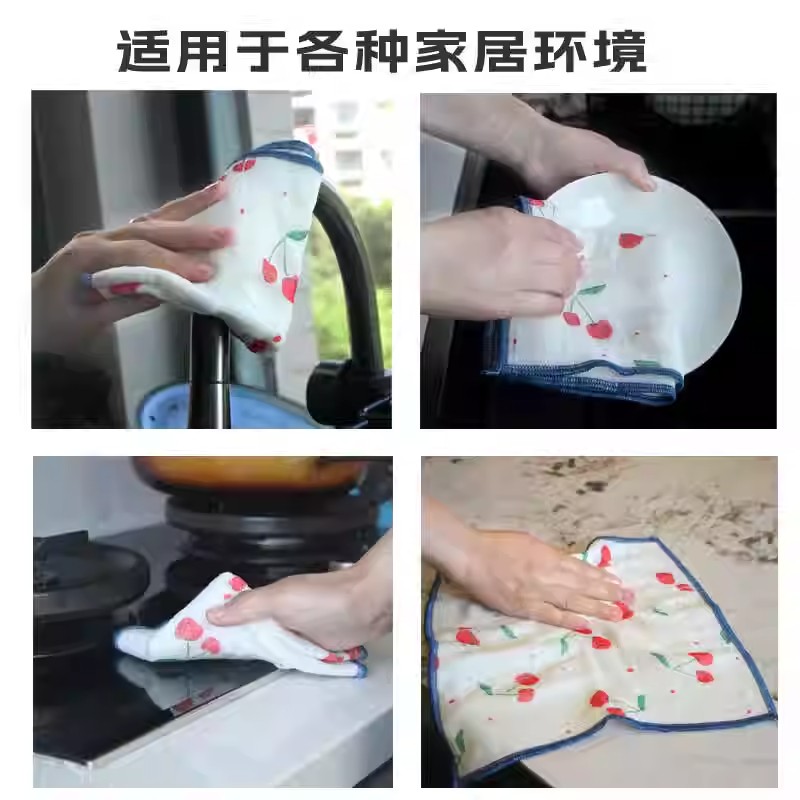 适用于各种家居环境