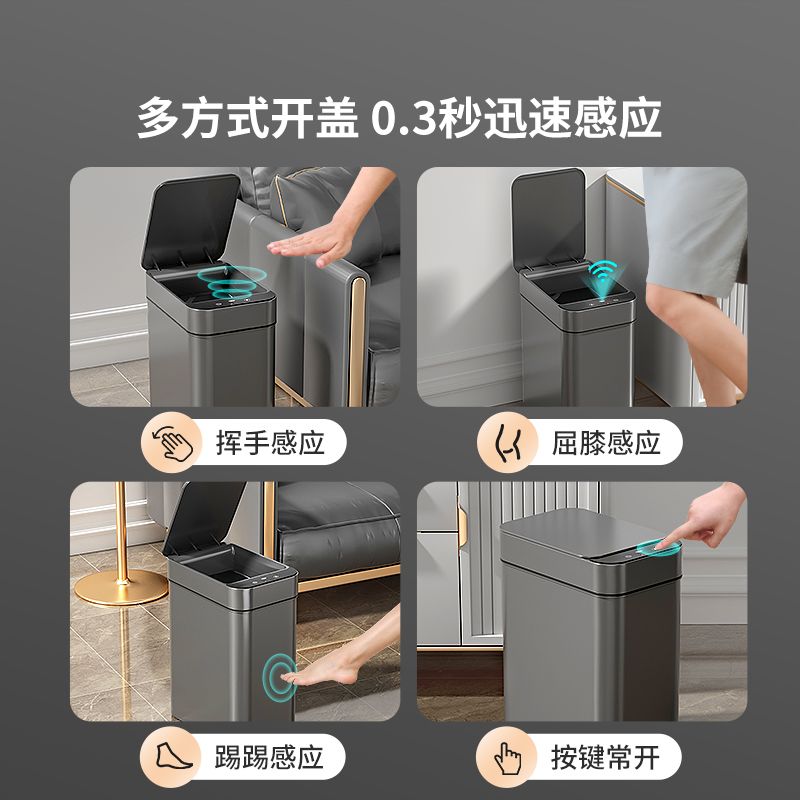 多方式开盖 0.3秒迅速感应

挥手感应

屈膝感应

踢踢感应

按键常开