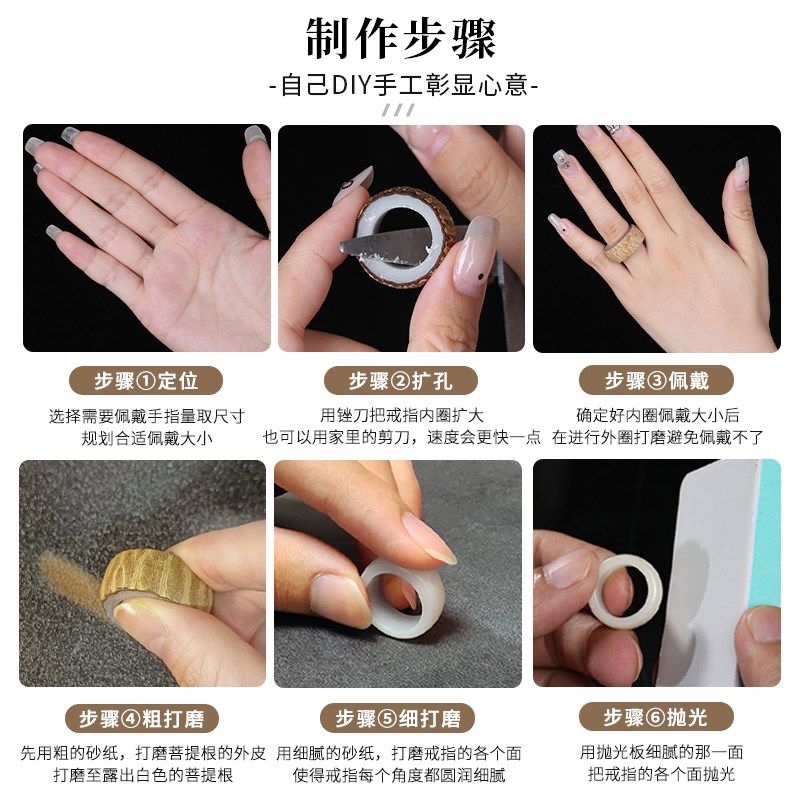 制作步骤

-自己DIY手工彰显心意-

步骤①定位

选择需要佩戴手指量取尺寸
规划合适佩戴大小

步骤②扩孔

用锉刀把戒指内圈扩大
也可以用家里的剪刀，速度会更快一点

步骤③佩戴

确定好内圈佩戴大小后
在进行外圈打磨避免佩戴不了

步骤④粗打磨

先用粗的砂纸，打磨菩提根的外皮
打磨至露出白色的菩提根

步骤⑤细打磨

用细腻的砂纸，打磨戒指的各个面
使得戒指每个角度都圆润细腻

步骤⑥抛光

用抛光板细腻的那一面
把戒指的各个面抛光