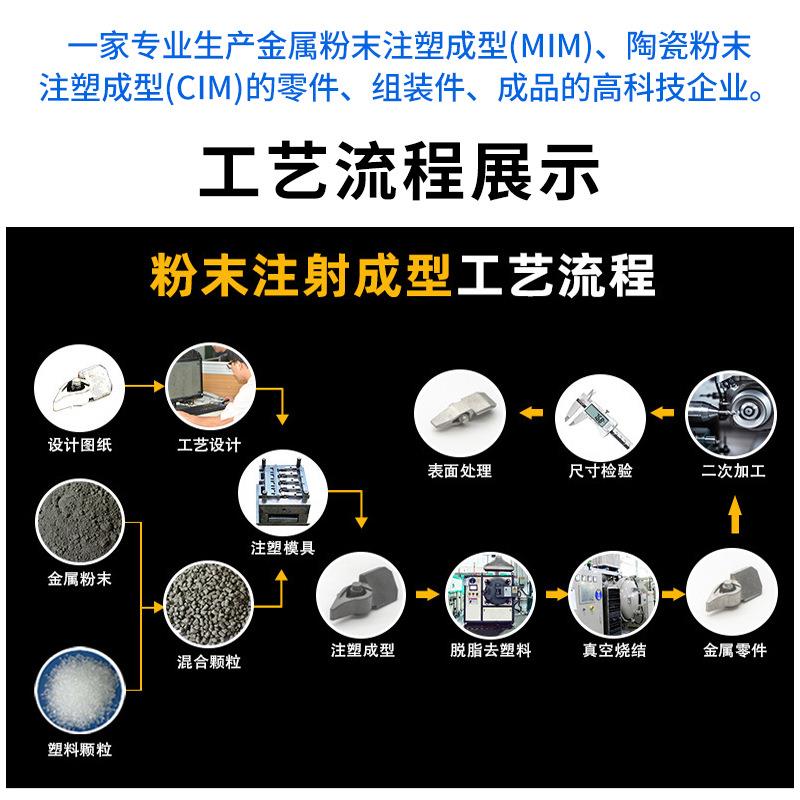 一家专业生产金属粉末注塑成型(MIM)、陶瓷粉末注塑成型(CIM)的零件、组装件、成品的高科技企业。

工艺流程展示

粉末注射成型工艺流程

设计图纸

工艺设计

注塑模具

金属粉末

混合颗粒

塑料颗粒

注塑成型

脱脂去塑料

真空烧结

金属零件

二次加工

尺寸检验

表面处理