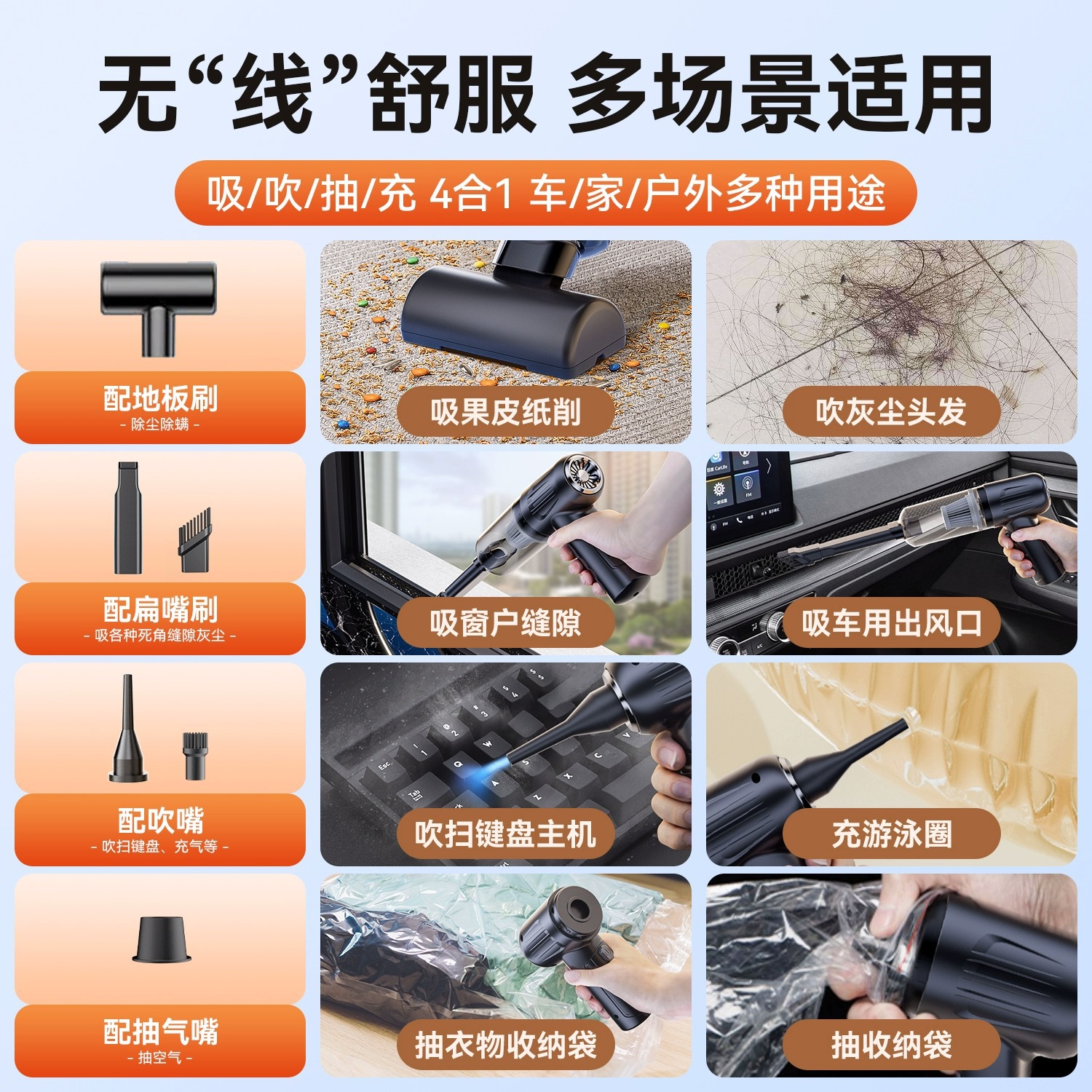 无“线”舒服 多场景适用

吸/吹/抽/充 4合1 车/家/户外多种用途

配地板刷
- 除尘除螨 -

吸果皮纸削

吹灰尘头发

配扁嘴刷
- 吸各种死角缝隙灰尘 -

吸窗户缝隙

吸车用出风口

配吹嘴
- 吹扫键盘、充气等 -

吹扫键盘主机

充游泳圈

配抽气嘴
- 抽空气 -

抽衣物收纳袋

抽收纳袋