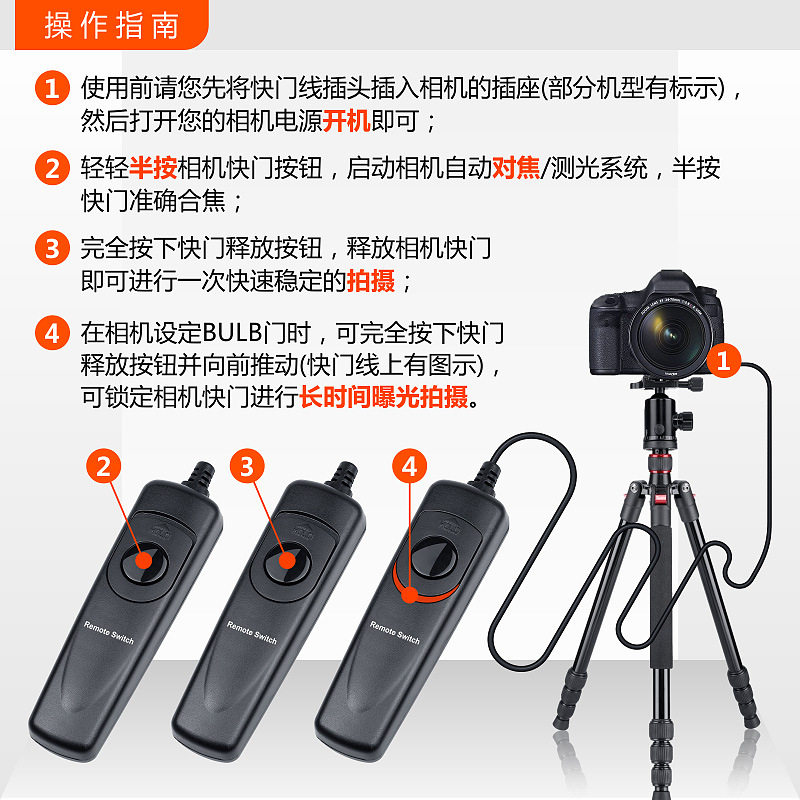 操作指南

1 使用前请您先将快门线插头插入相机的插座(部分机型有标示)，然后打开您的相机电源开机即可；

2 轻轻半按相机快门按钮，启动相机自动对焦/测光系统，半按快门准确合焦；

3 完全按下快门释放按钮，释放相机快门即可进行一次快速稳定的拍摄；

4 在相机设定BULB门时，可完全按下快门释放按钮并向前推动(快门线上有图示)，可锁定相机快门进行长时间曝光拍摄。

2

3

4

1

Remote Switch

Remote Switch

Remote Switch