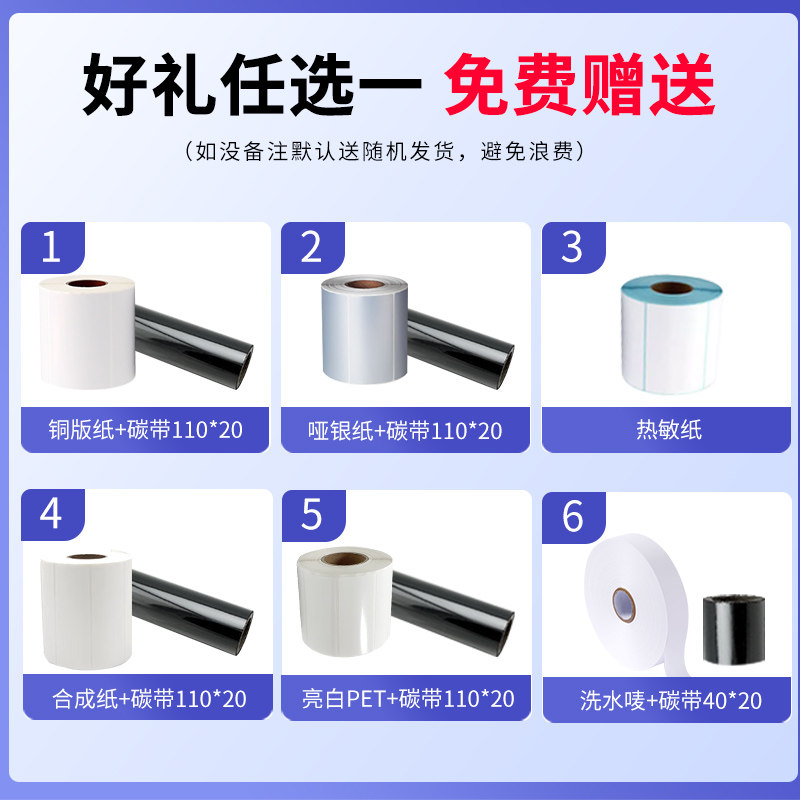 好礼任选一 免费赠送

（如没备注默认送随机发货，避免浪费）

1
铜版纸+碳带110*20

2
哑银纸+碳带110*20

3
热敏纸

4
合成纸+碳带110*20

5
亮白PET+碳带110*20

6
洗水唛+碳带40*20