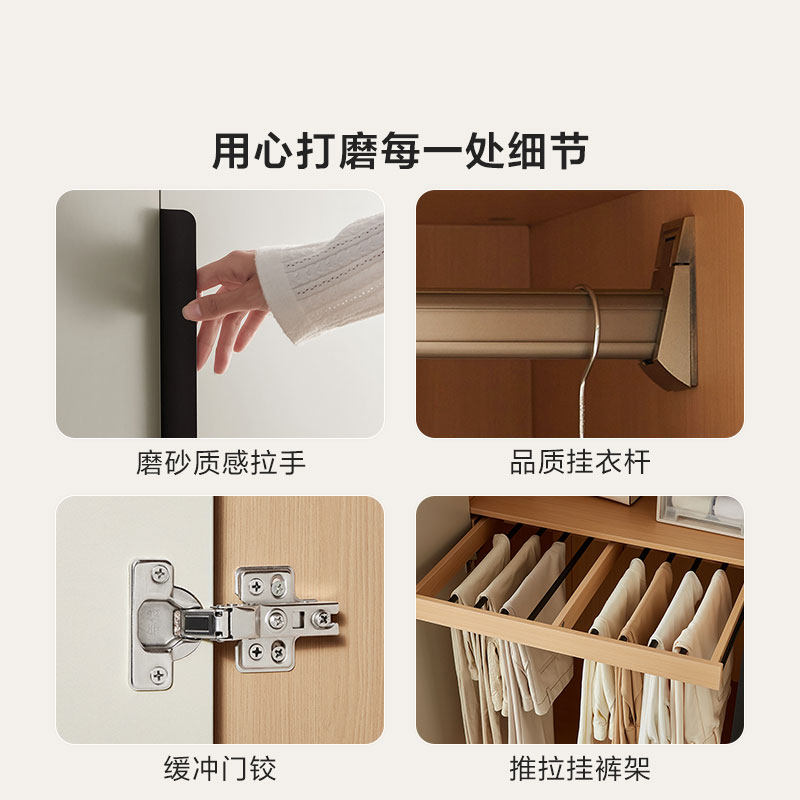 用心打磨每一处细节

磨砂质感拉手

品质挂衣杆

缓冲门铰

推拉挂裤架