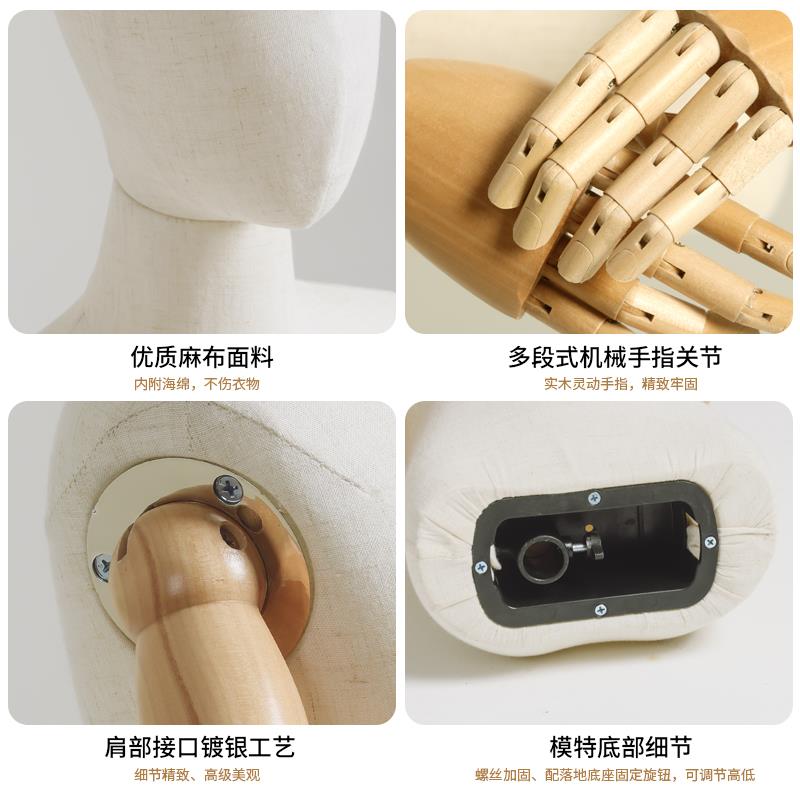 优质麻布面料
内附海绵，不伤衣物

多段式机械手指关节
实木灵动手指，精致牢固

肩部接口镀银工艺
细节精致、高级美观

模特底部细节
螺丝加固、配落地底座固定旋钮，可调节高低