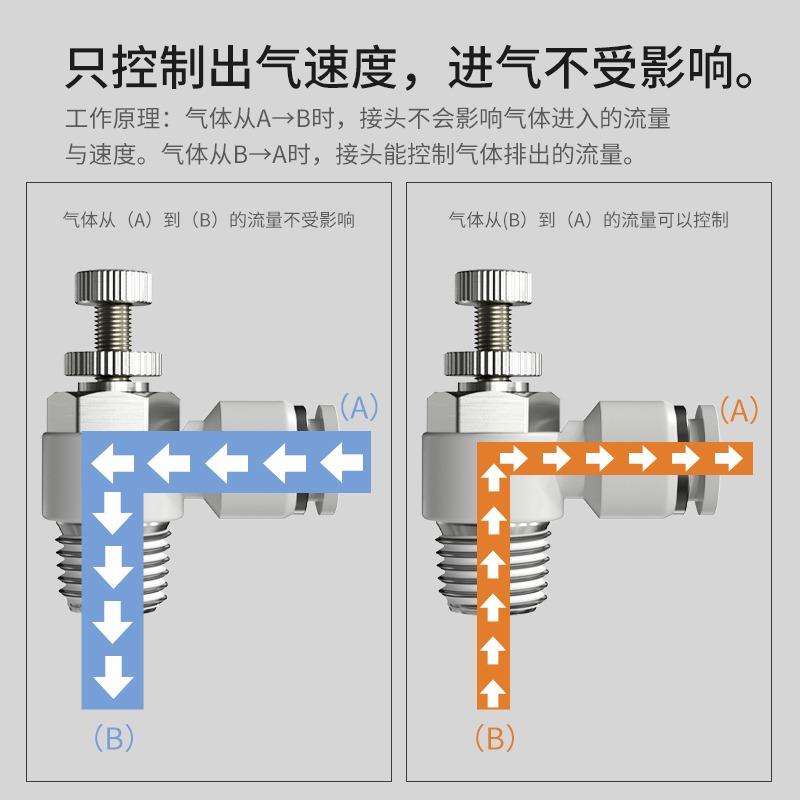 只控制出气速度，进气不受影响。

工作原理：气体从A→B时，接头不会影响气体进入的流量与速度。气体从B→A时，接头能控制气体排出的流量。

气体从（A）到（B）的流量不受影响

（A）

（B）

气体从(B）到（A）的流量可以控制

（A）

（B）