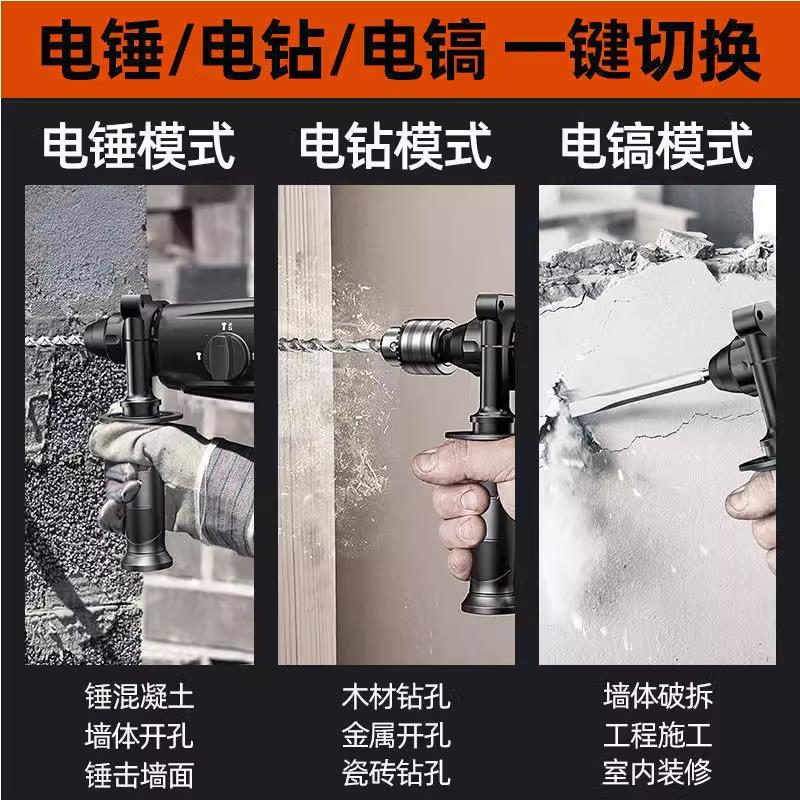 电锤/电钻/电镐 一键切换

电锤模式

锤混凝土
墙体开孔
锤击墙面

电钻模式

木材钻孔
金属开孔
瓷砖钻孔

电镐模式

墙体破拆
工程施工
室内装修