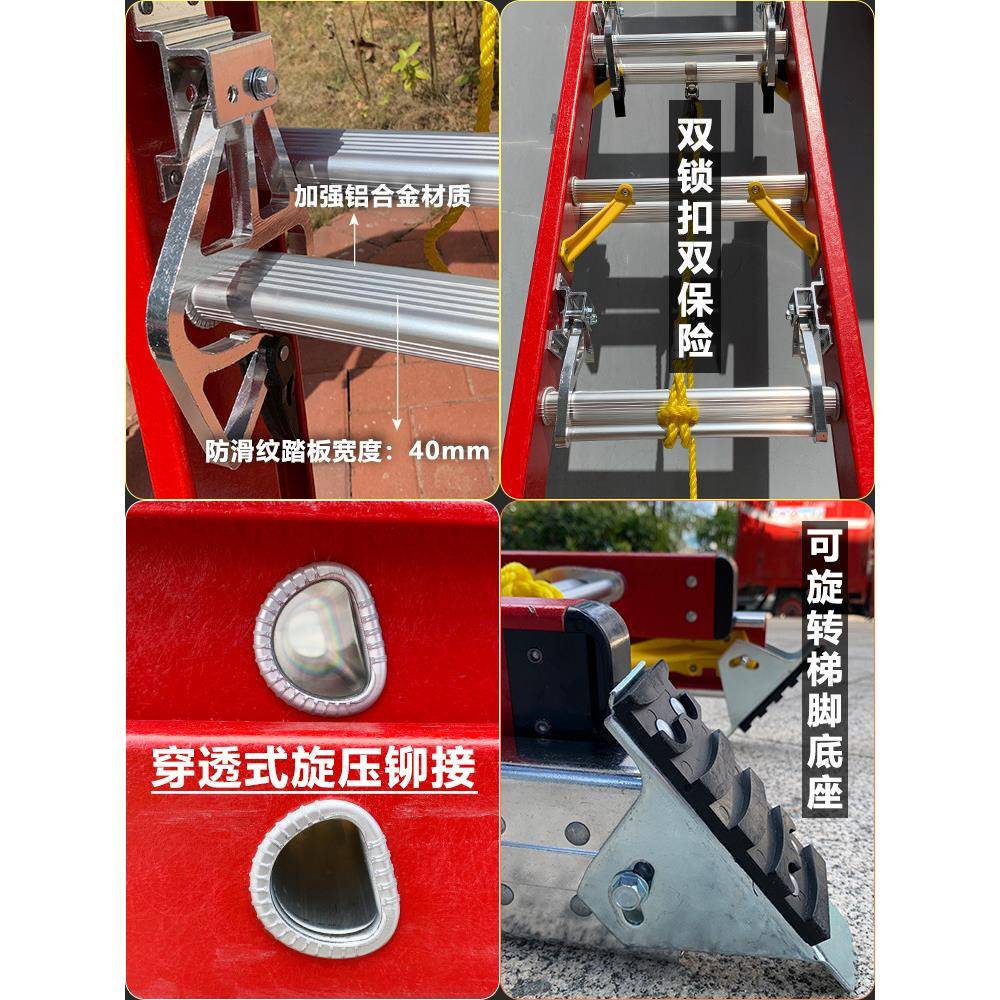 加强铝合金材质

防滑纹踏板宽度：40mm

双锁扣双保险

穿透式旋压铆接

可旋转梯脚底座