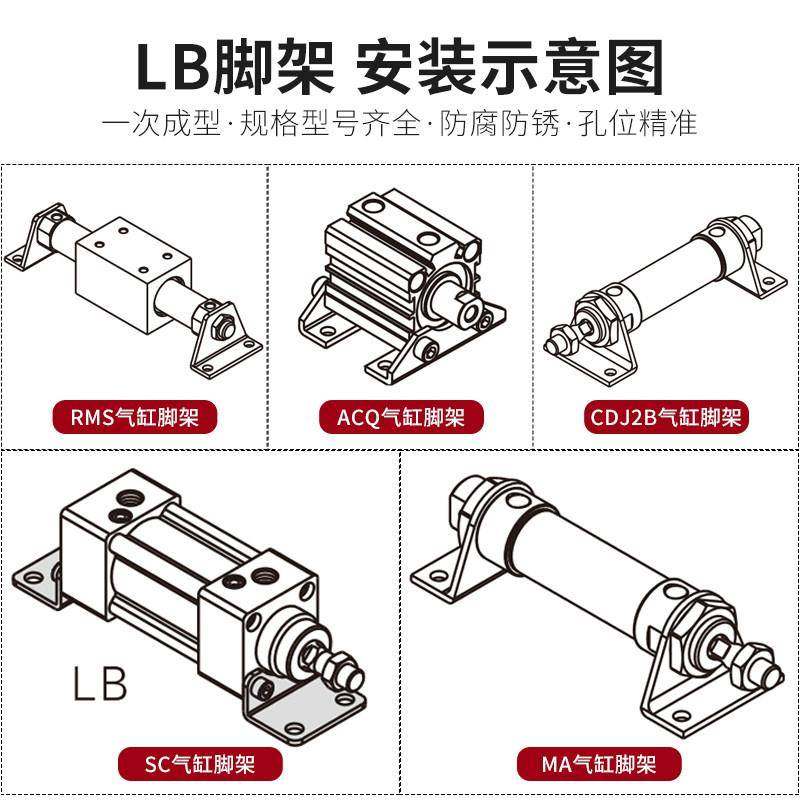 LB脚架 安装示意图

一次成型·规格型号齐全·防腐防锈·孔位精准

RMS气缸脚架

ACQ气缸脚架

CDJ2B气缸脚架

LB

SC气缸脚架

MA气缸脚架