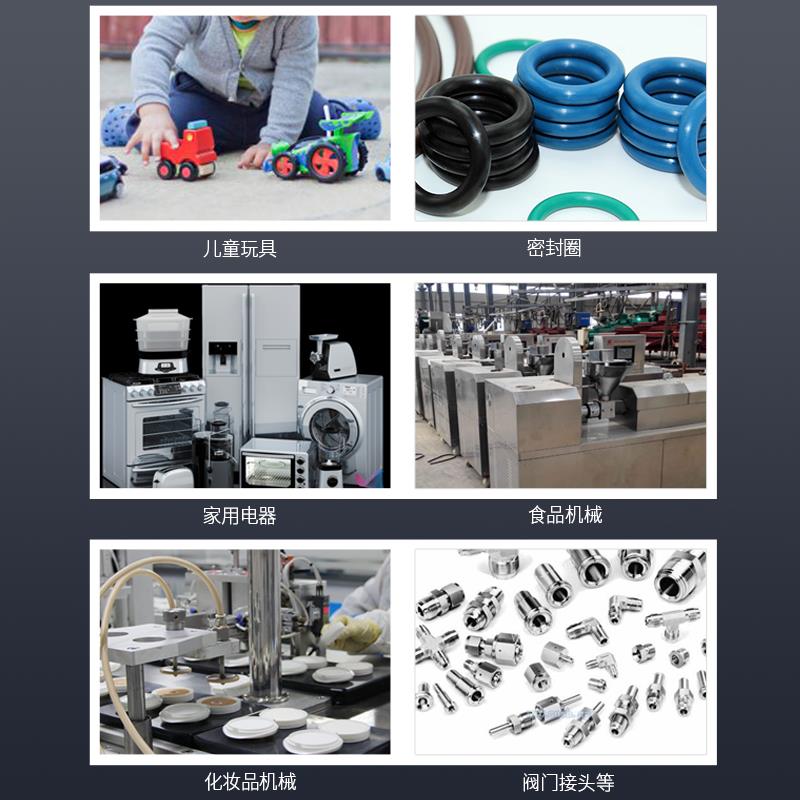 儿童玩具

密封圈

家用电器

食品机械

化妆品机械

阀门接头等