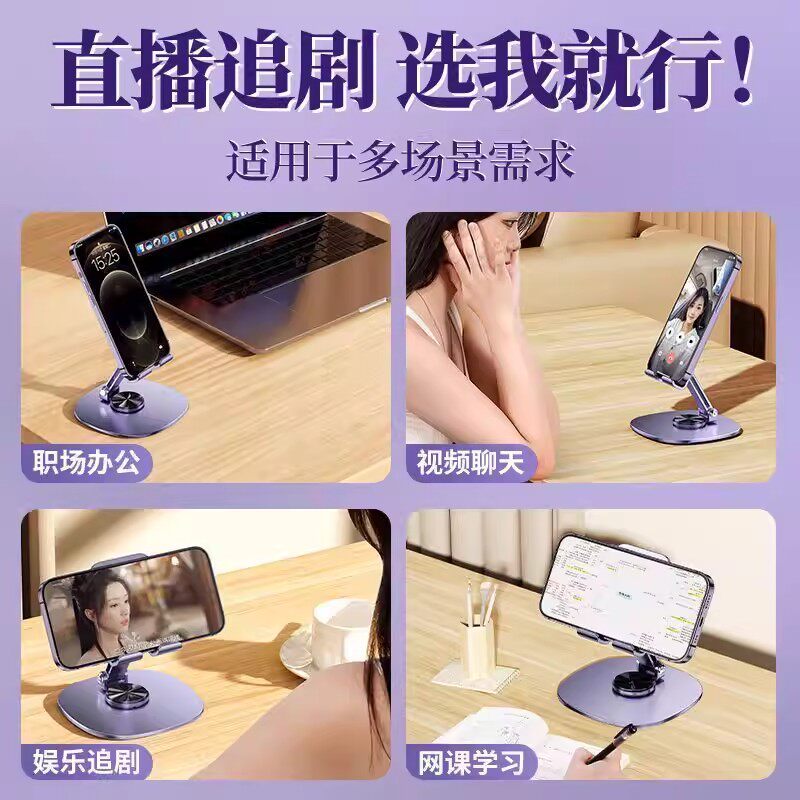 直播追剧 选我就行！

适用于多场景需求

15:25

职场办公

视频聊天

娱乐追剧

网课学习