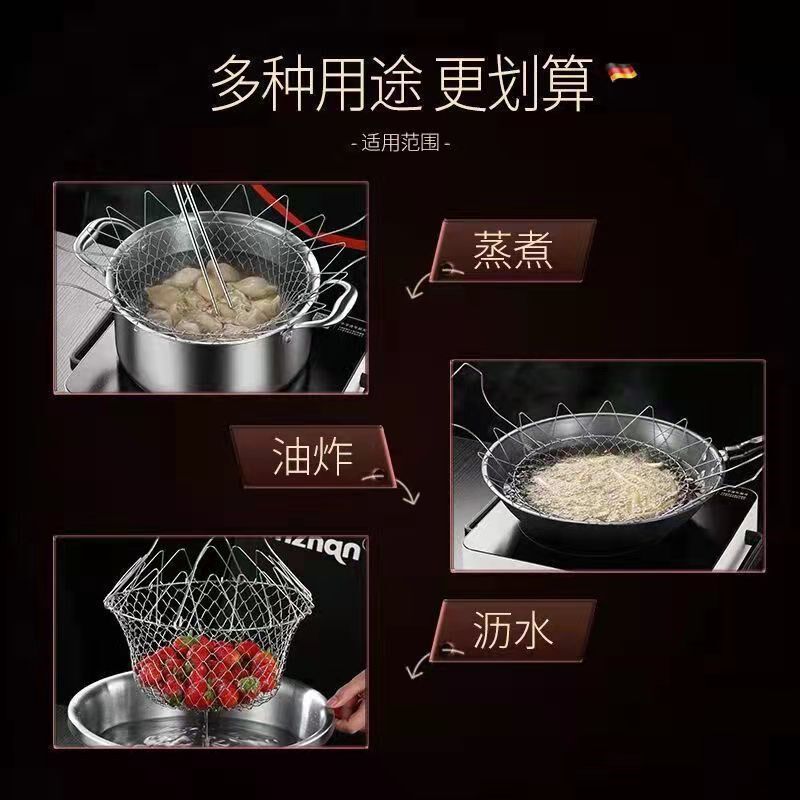 多种用途 更划算

- 适用范围 -

蒸煮

油炸

沥水